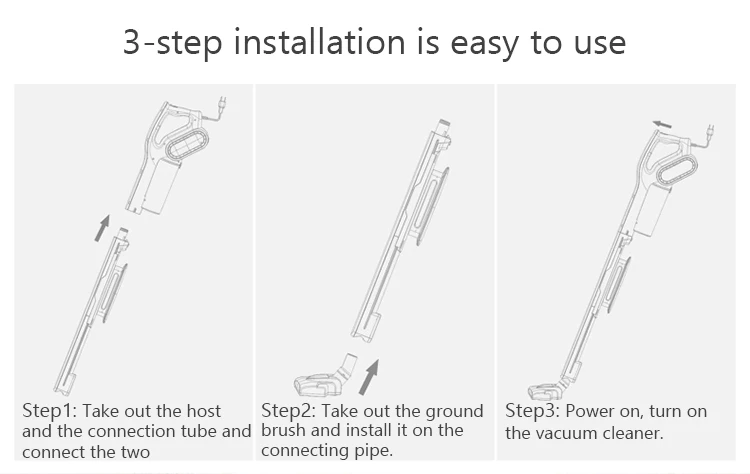 3-step installation is easy to use

Step1: Take out the host and the connection tube and connect the two

Step2: Take out the ground brush and install it on the connecting pipe.

Step3: Power on, turn on the vacuum cleaner.