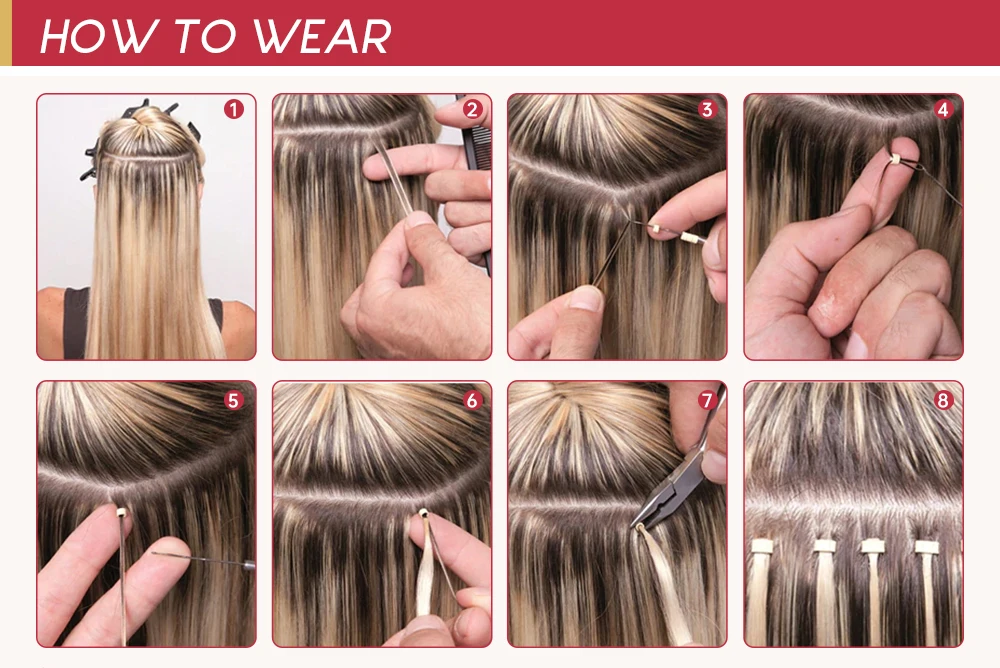 HOW TO WEAR

1

2

3

4

5

6

7

8