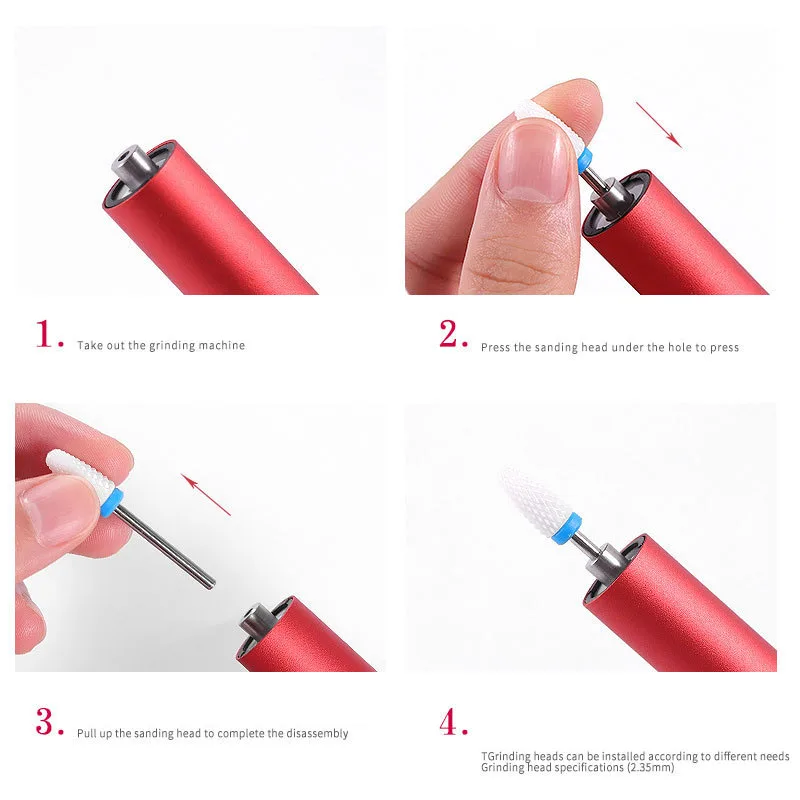 1. Take out the grinding machine

2. Press the sanding head under the hole to press

3. Pull up the sanding head to complete the disassembly

4. TGrinding heads can be installed according to different needs
Grinding head specifications (2.35mm)