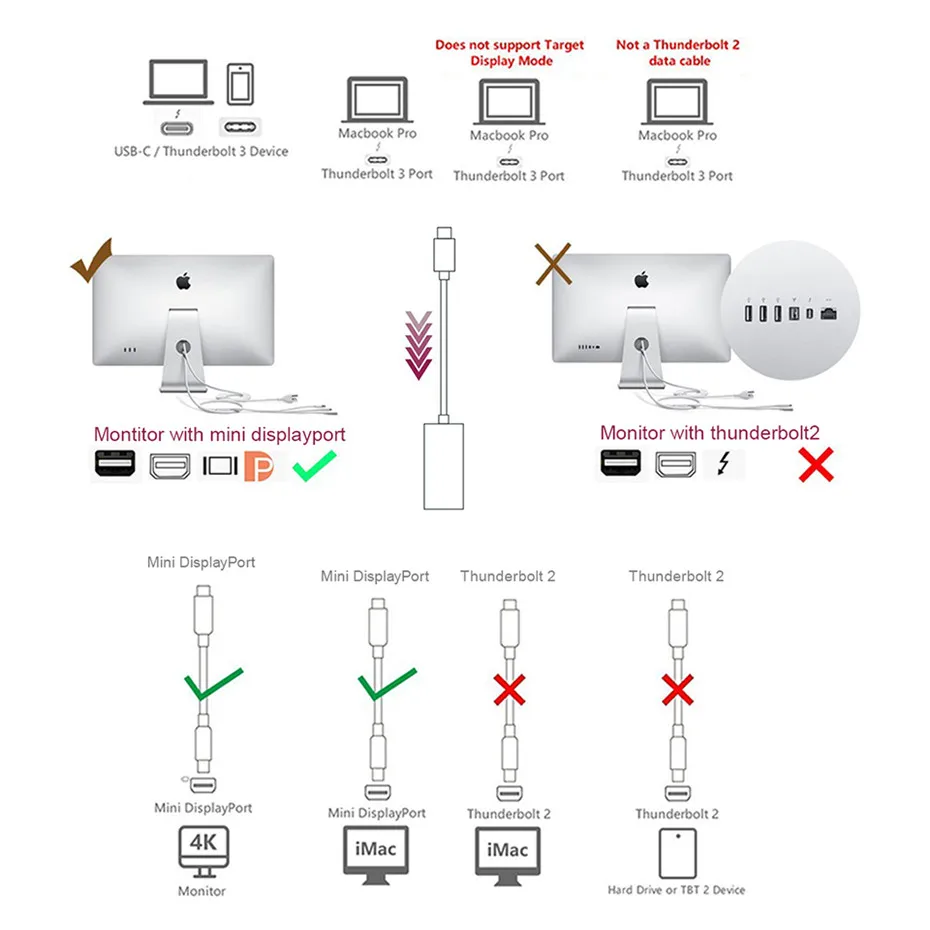 USB-C / Thunderbolt 3 Device

Macbook Pro
Thunderbolt 3 Port

Does not support Target Display Mode
Macbook Pro
Thunderbolt 3 Port

Not a Thunderbolt 2 data cable
Macbook Pro
Thunderbolt 3 Port

Montitor with mini displayport

Monitor with thunderbolt2

Mini DisplayPort
Mini DisplayPort
4K
Monitor

Mini DisplayPort
Mini DisplayPort
iMac

Thunderbolt 2
Thunderbolt 2
iMac

Thunderbolt 2
Thunderbolt 2
Hard Drive or TBT 2 Device