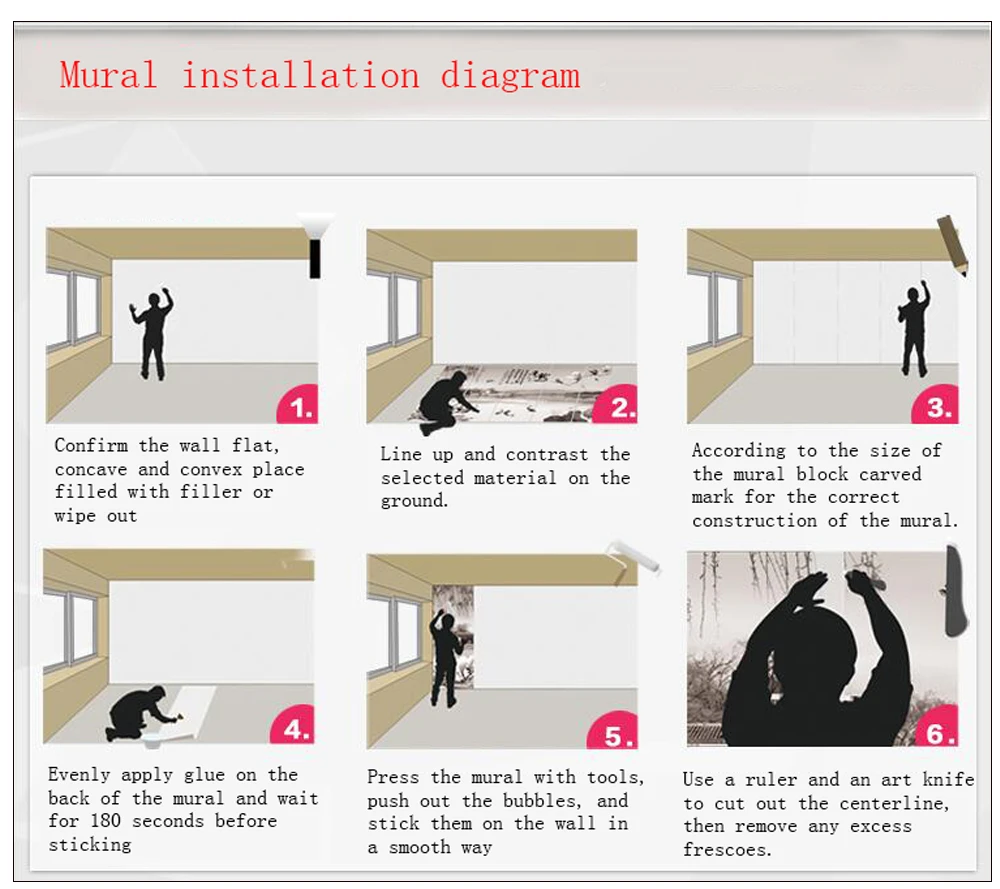 Mural installation diagram

1.

Confirm the wall flat, concave and convex place filled with filler or wipe out

2.

Line up and contrast the selected material on the ground.

3.

According to the size of the mural block carved mark for the correct construction of the mural.

4.

Evenly apply glue on the back of the mural and wait for 180 seconds before sticking

5.

Press the mural with tools, push out the bubbles, and stick them on the wall in a smooth way

6.

Use a ruler and an art knife to cut out the centerline, then remove any excess frescoes.