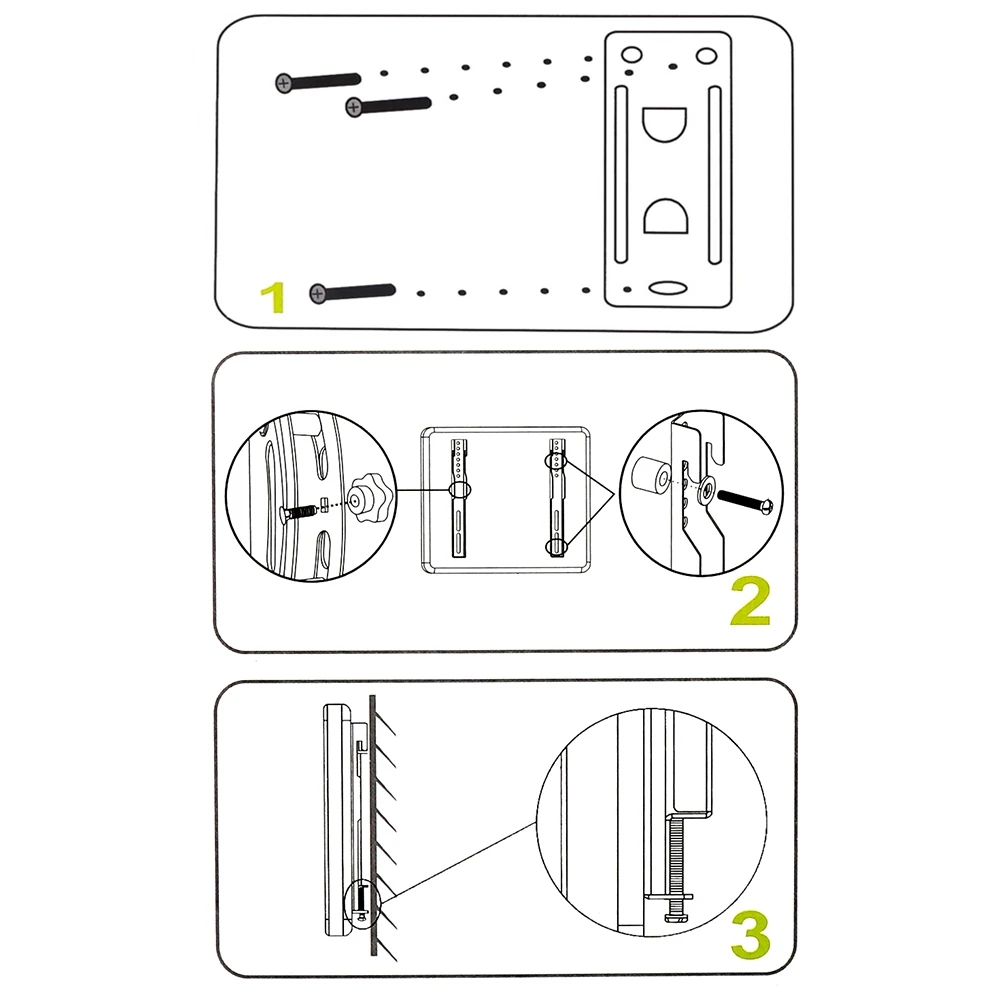 1

2

3