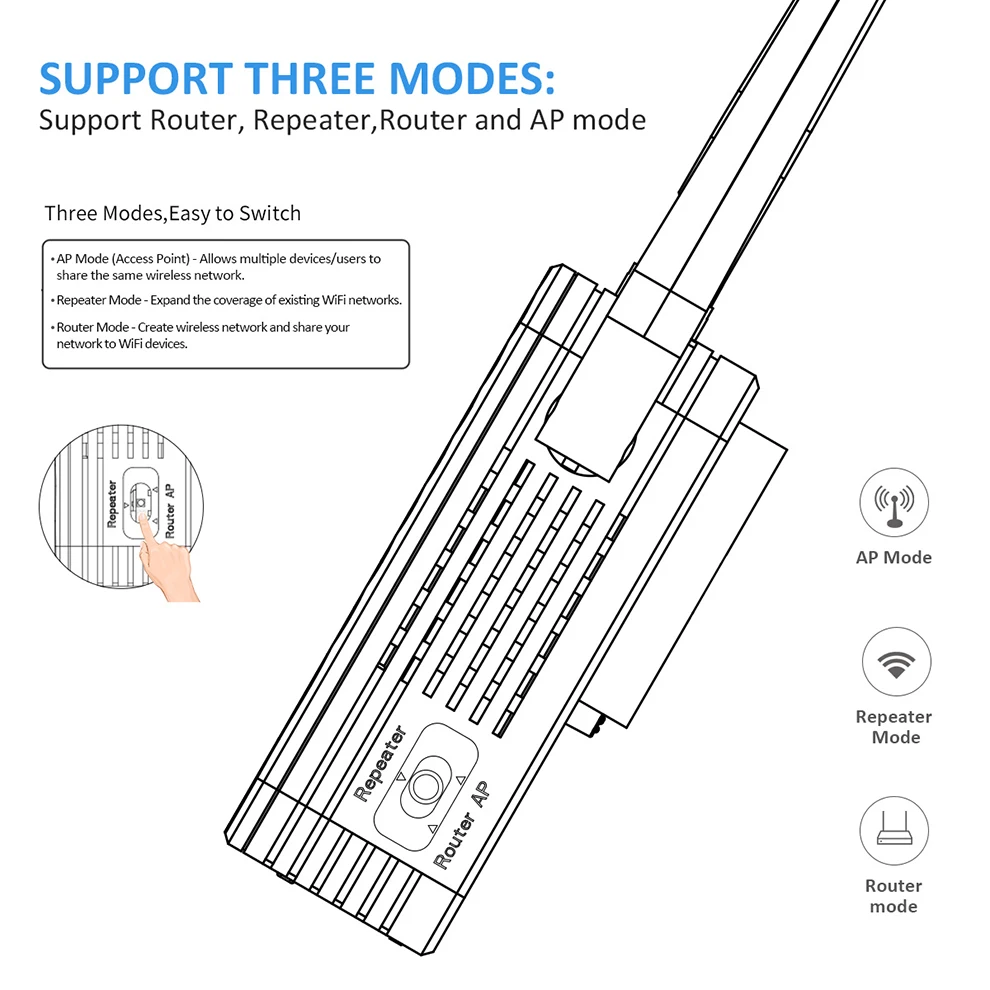 SUPPORT THREE MODES:
Support Router, Repeater,Router and AP mode

Three Modes,Easy to Switch

• AP Mode (Access Point) - Allows multiple devices/users to share the same wireless network.
• Repeater Mode - Expand the coverage of existing WiFi networks.
• Router Mode - Create wireless network and share your network to WiFi devices.

Repeater
Router AP

Repeater
Router AP

AP Mode

Repeater Mode

Router mode