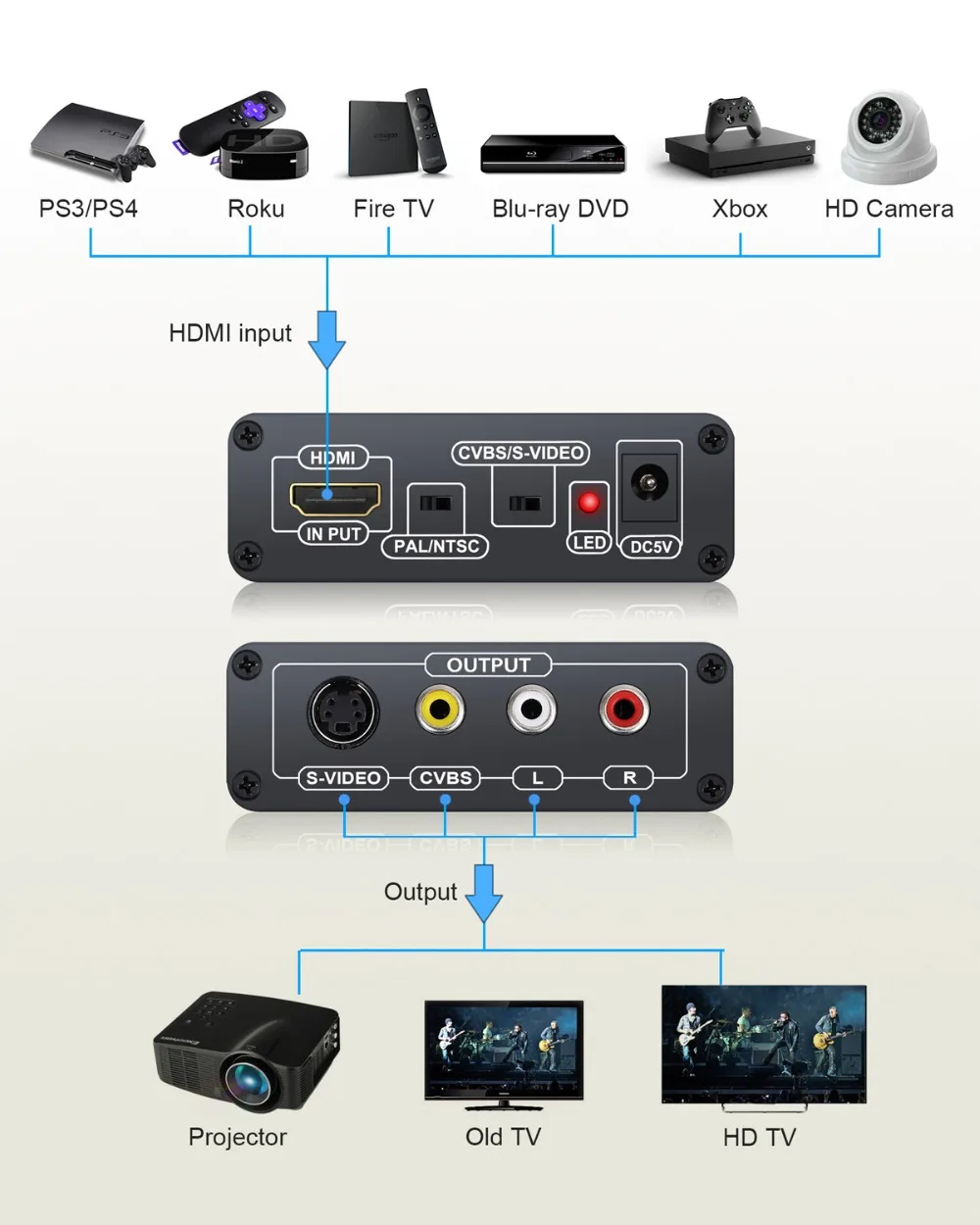 PS3/PS4
Roku
Fire TV
Blu-ray DVD
Xbox
HD Camera

HDMI input

HDMI
IN PUT
PAL/NTSC
CVBS/S-VIDEO
LED
DC5V

OUTPUT
S-VIDEO
CVBS
L
R

Output

Projector
Old TV
HD TV