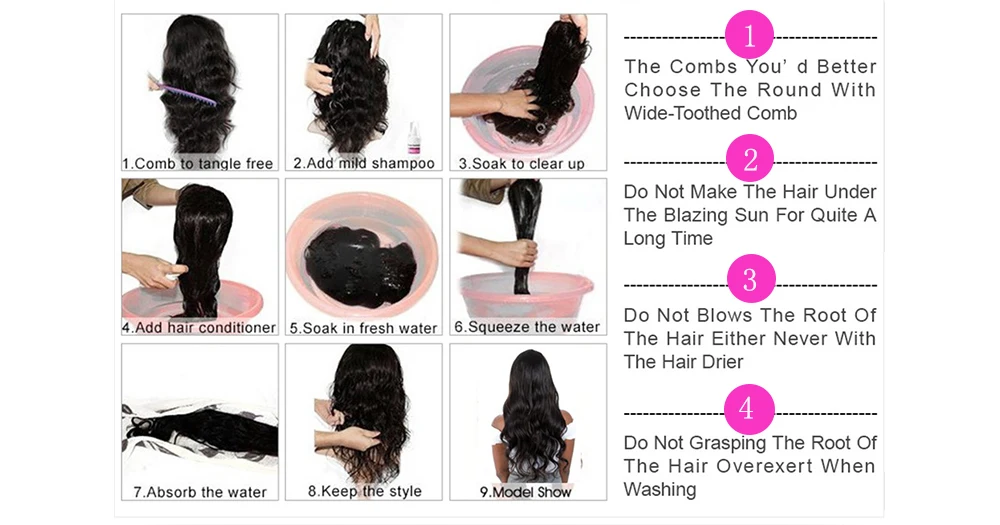 1.Comb to tangle free
2.Add mild shampoo
3.Soak to clear up
4.Add hair conditioner
5.Soak in fresh water
6.Squeeze the water
7.Absorb the water
8.Keep the style
9.Model Show

1
The Combs You' d Better Choose The Round With Wide-Toothed Comb

2
Do Not Make The Hair Under The Blazing Sun For Quite A Long Time

3
Do Not Blows The Root Of The Hair Either Never With The Hair Drier

4
Do Not Grasping The Root Of The Hair Overexert When Washing