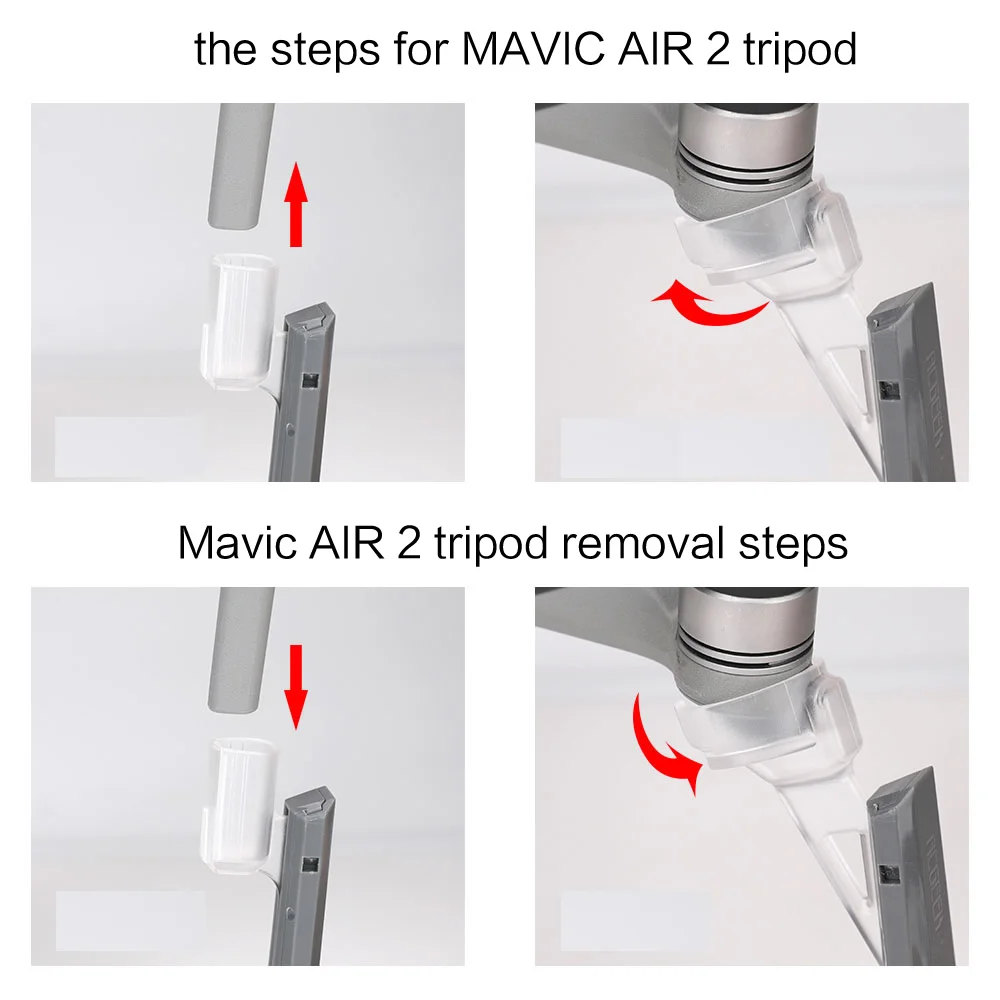 the steps for MAVIC AIR 2 tripod

Mavic AIR 2 tripod removal steps