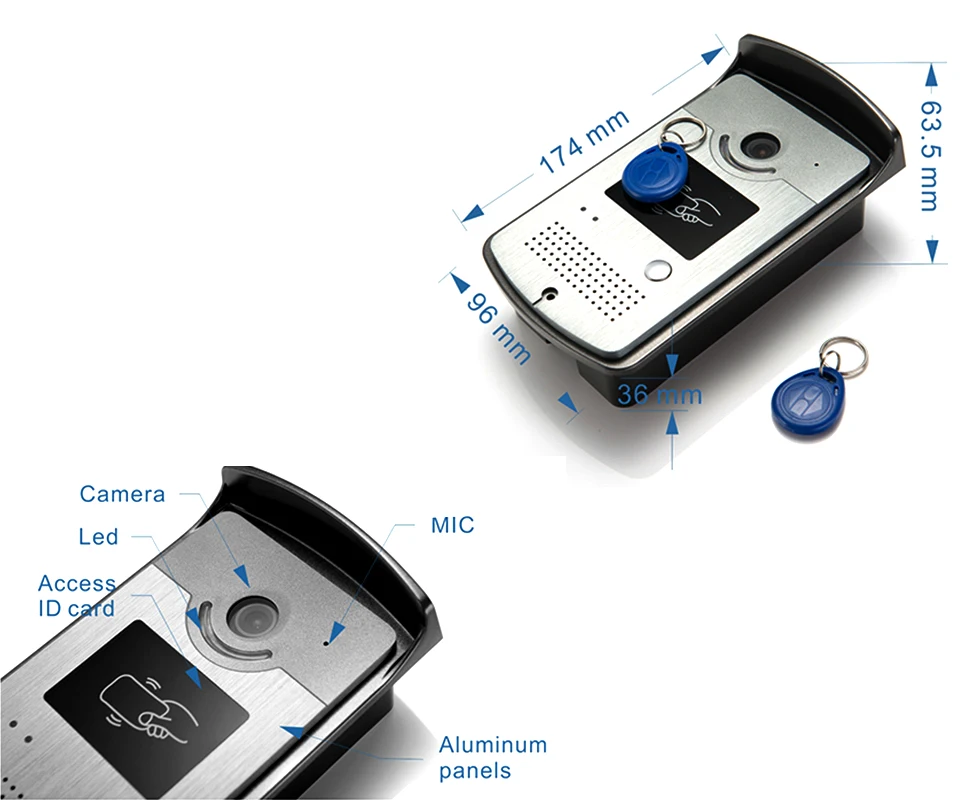 174 mm

63.5 mm

96 mm

36 mm

Camera

Led

Access ID card

MIC

Aluminum panels