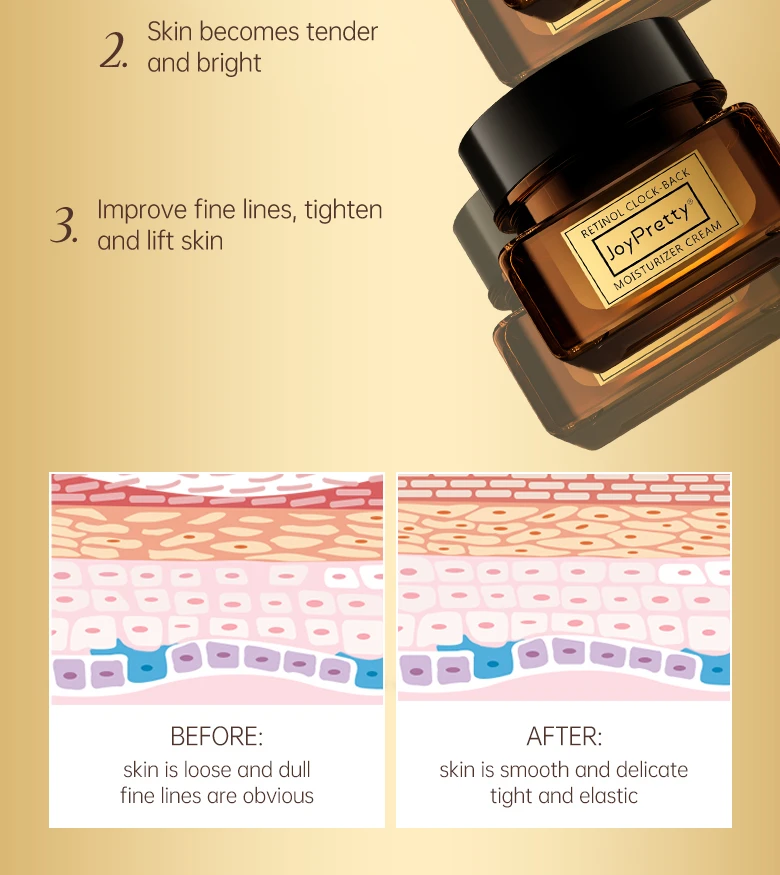 2. Skin becomes tender and bright

3. Improve fine lines, tighten and lift skin

RETINOL CLOCK-BACK
JoyPretty®
MOISTURIZER CREAM

BEFORE:
skin is loose and dull
fine lines are obvious

AFTER:
skin is smooth and delicate
tight and elastic