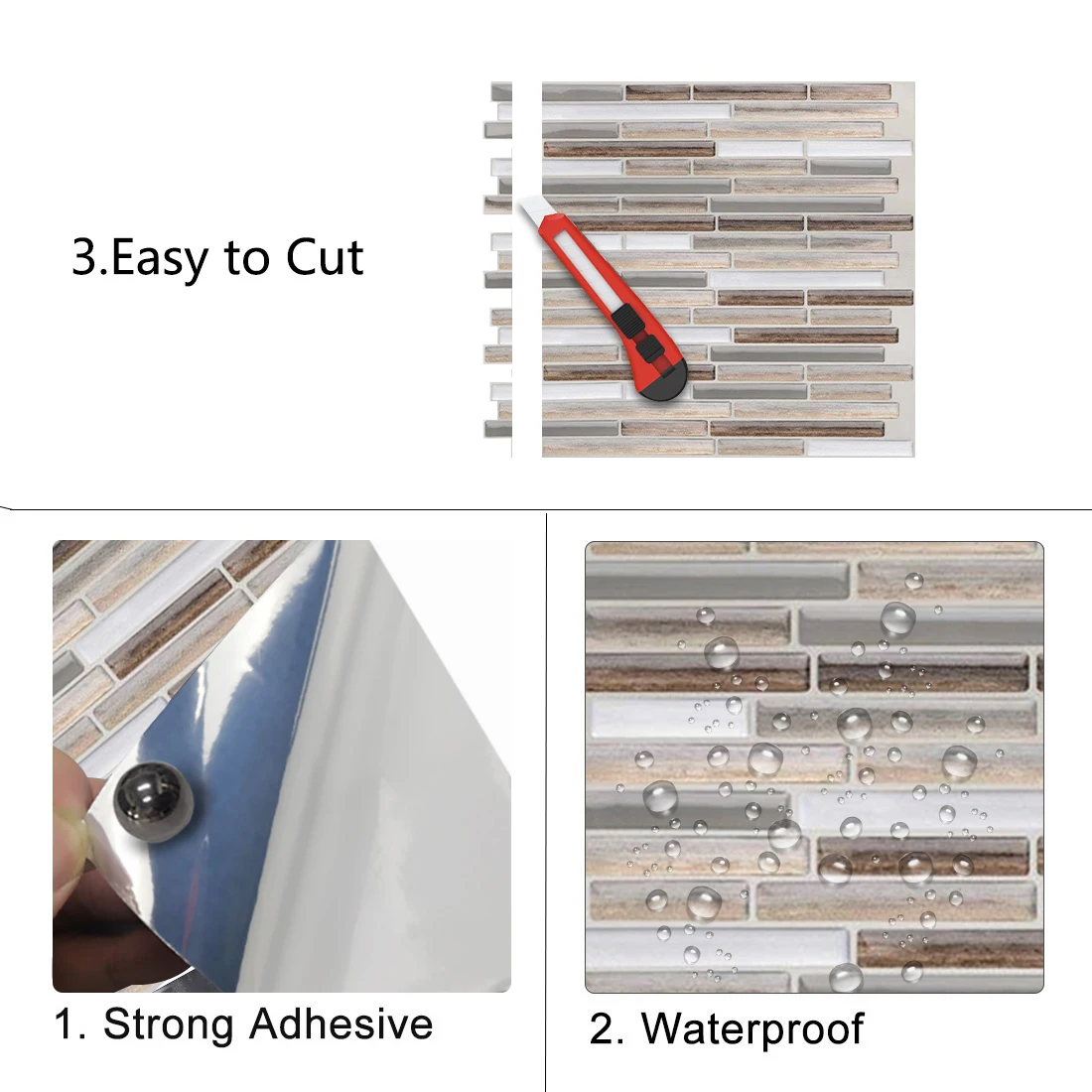 3.Easy to Cut

1. Strong Adhesive

2. Waterproof