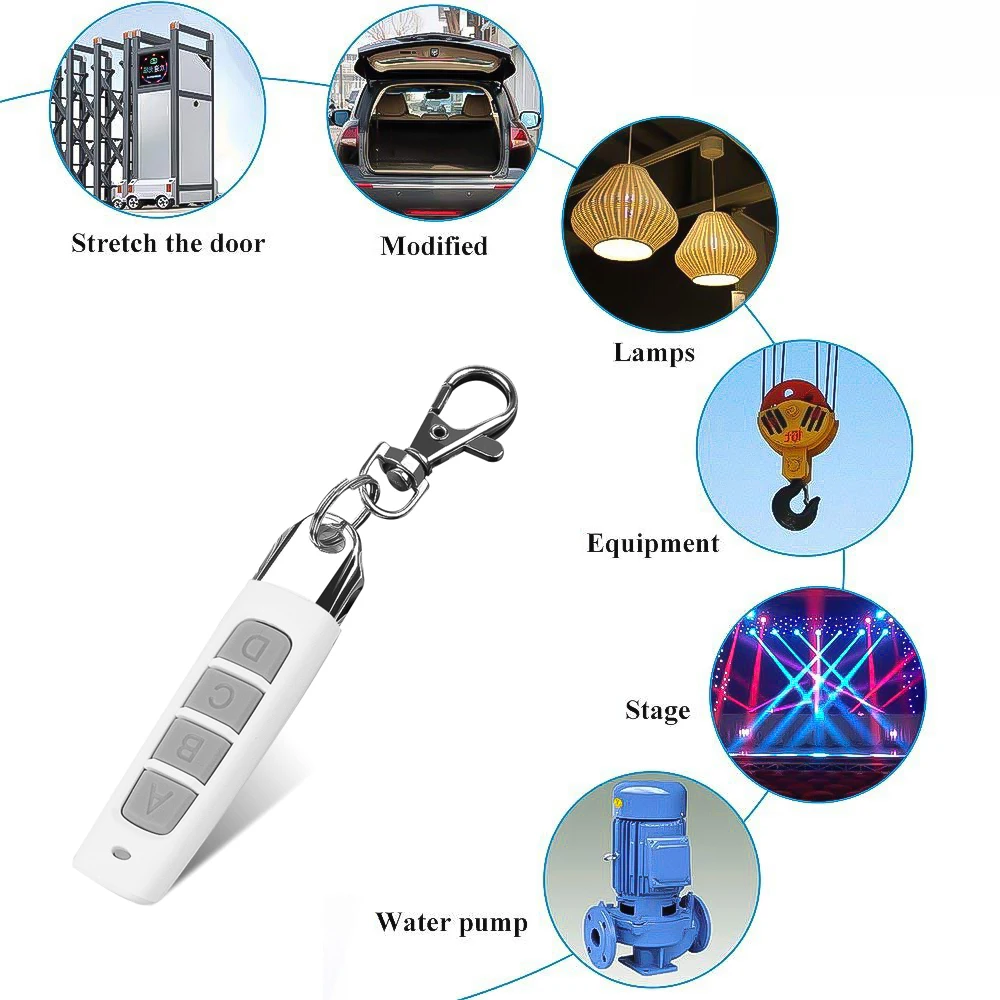 Stretch the door

Modified

Lamps

Equipment

Stage

Water pump

D

C

B

A