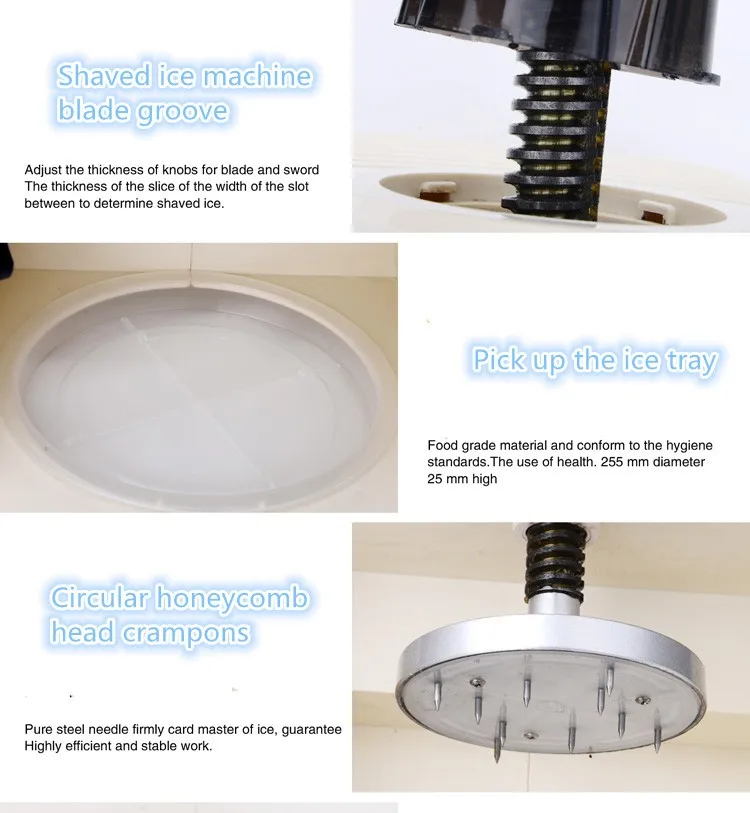 Shaved ice machine blade groove

Adjust the thickness of knobs for blade and sword
The thickness of the slice of the width of the slot between to determine shaved ice.

Pick up the ice tray

Food grade material and conform to the hygiene standards.The use of health. 255 mm diameter 25 mm high

Circular honeycomb head crampons

Pure steel needle firmly card master of ice, guarantee
Highly efficient and stable work.