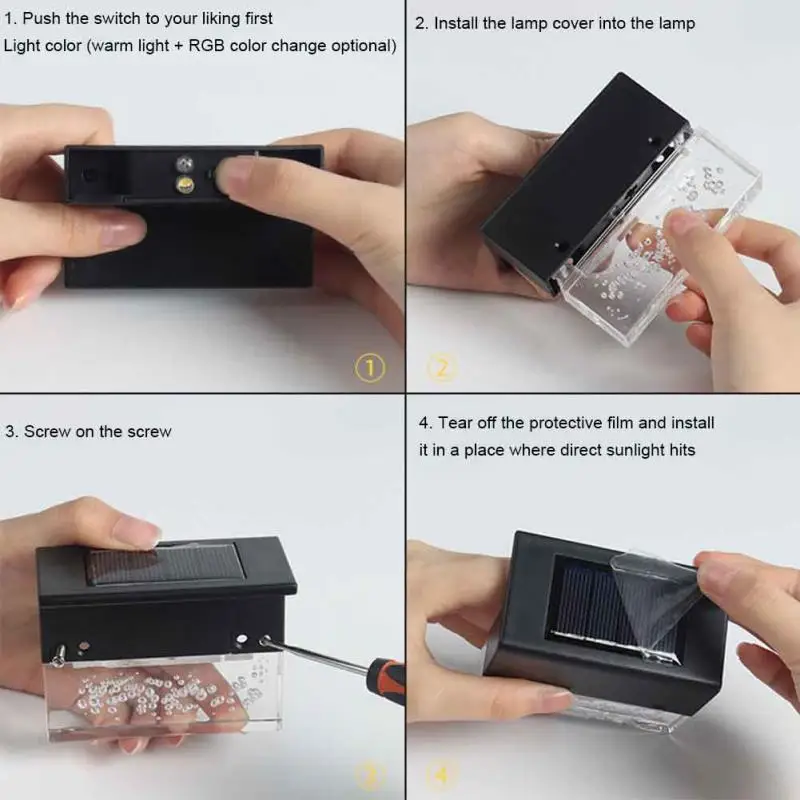 1. Push the switch to your liking first
Light color (warm light + RGB color change optional)

①

2. Install the lamp cover into the lamp

②

3. Screw on the screw

③

4. Tear off the protective film and install it in a place where direct sunlight hits

④