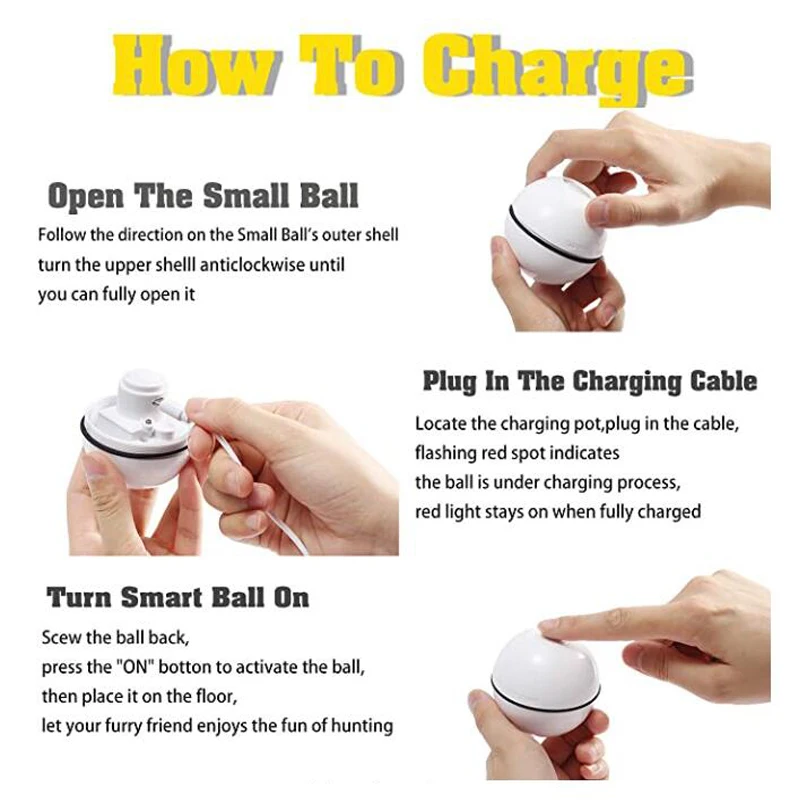 How To Charge

Open The Small Ball

Follow the direction on the Small Ball's outer shell turn the upper shelll anticlockwise until you can fully open it

Plug In The Charging Cable

Locate the charging pot,plug in the cable, flashing red spot indicates the ball is under charging process, red light stays on when fully charged

Turn Smart Ball On

Scew the ball back, press the "ON" botton to activate the ball, then place it on the floor, let your furry friend enjoys the fun of hunting