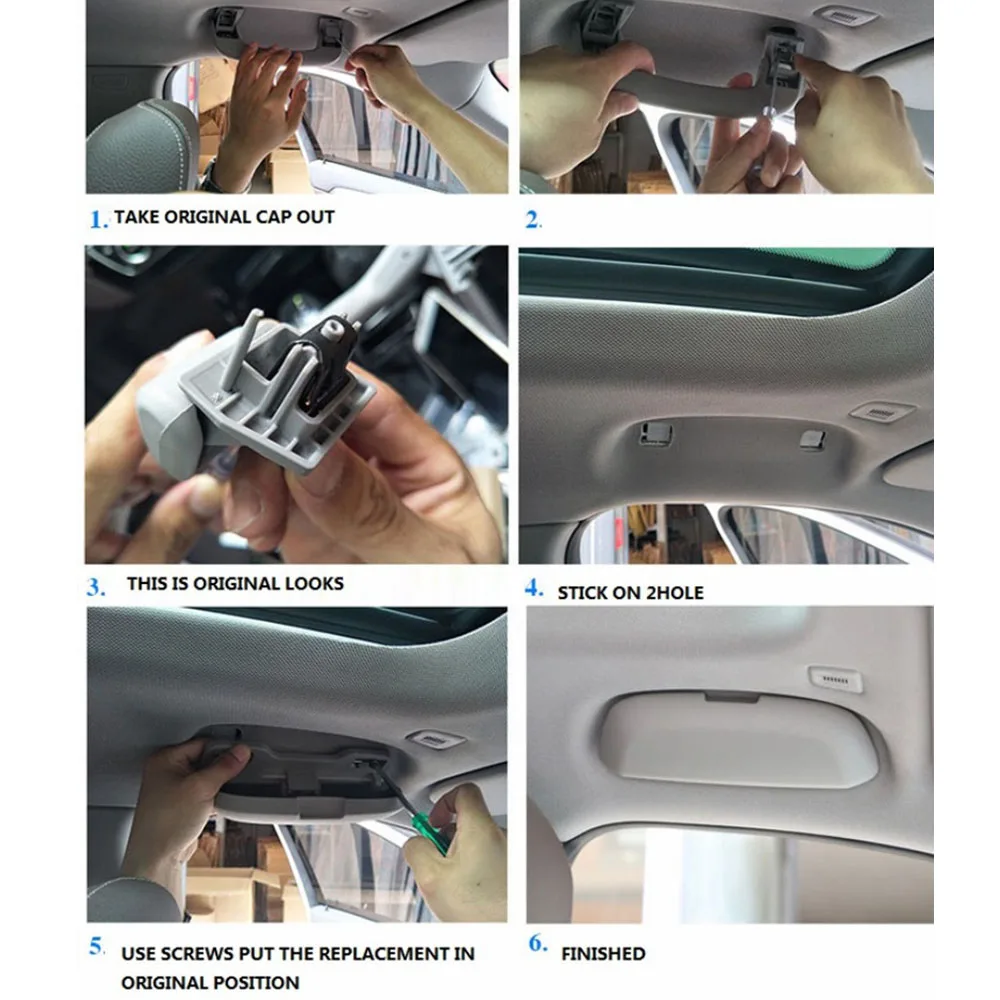 1. TAKE ORIGINAL CAP OUT

2.

3. THIS IS ORIGINAL LOOKS

4. STICK ON 2HOLE

5. USE SCREWS PUT THE REPLACEMENT IN ORIGINAL POSITION

6. FINISHED