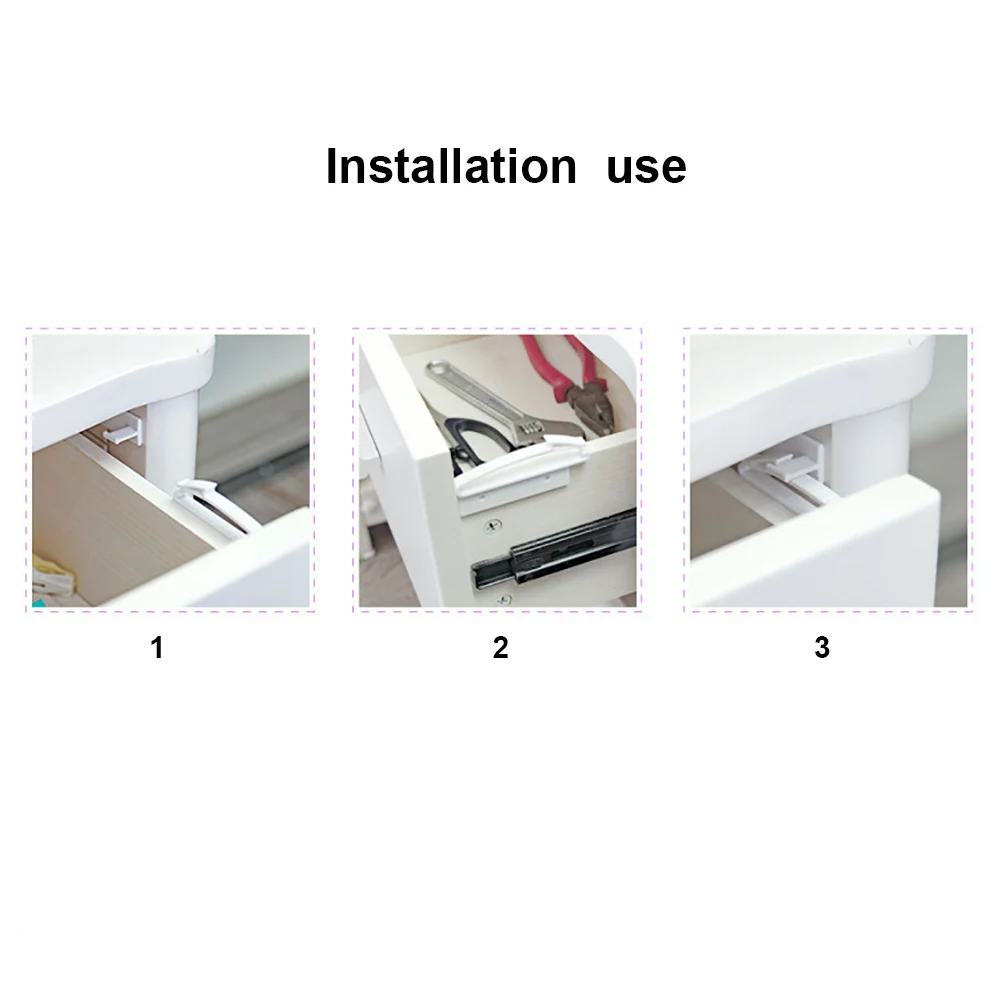 Installation use

1

2

3