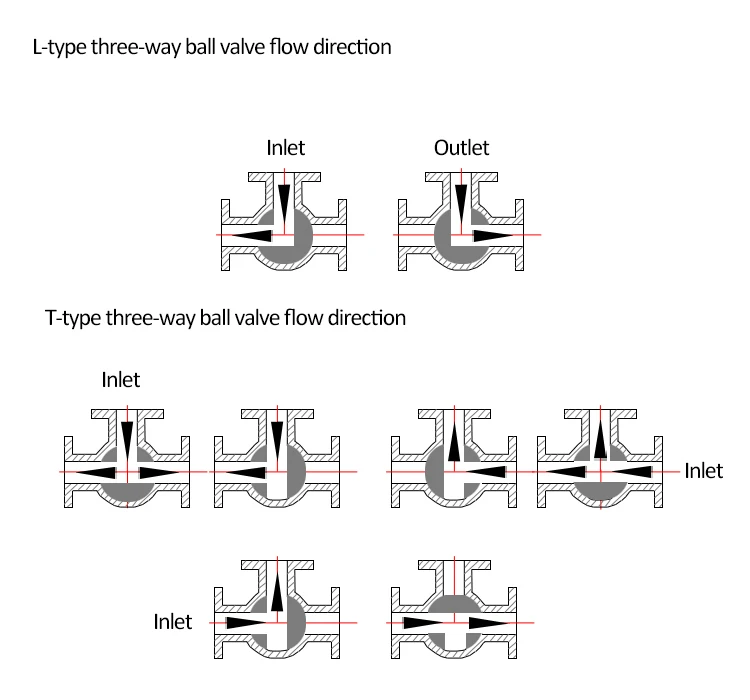 L-type three-way ball valve flow direction

Inlet

Outlet

T-type three-way ball valve flow direction

Inlet

Inlet

Inlet