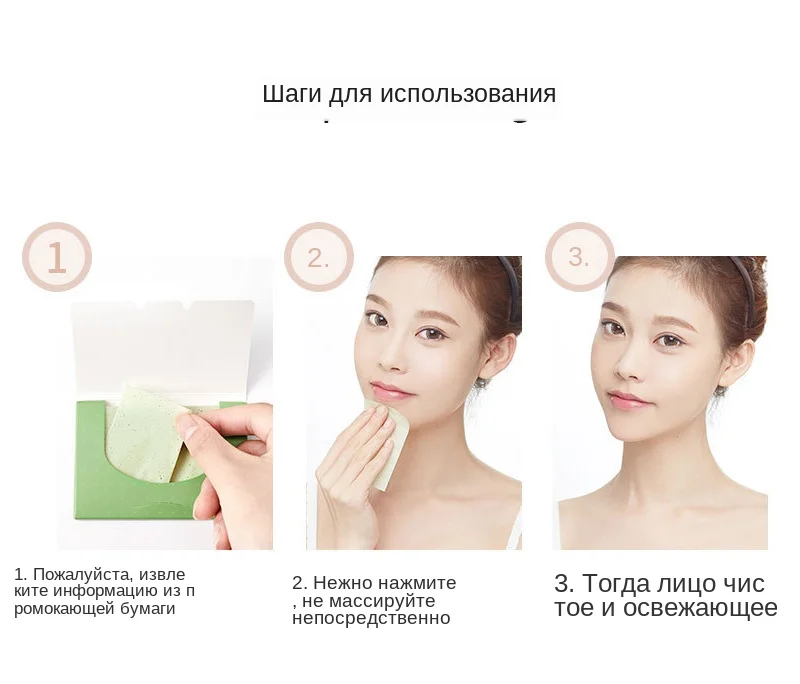 Шаги для использования

1

2.

3.

1. Пожалуйста, извле ките информацию из п ромокающей бумаги

2. Нежно нажмите , не массируйте непосредственно

3. Тогда лицо чис тое и освежающее