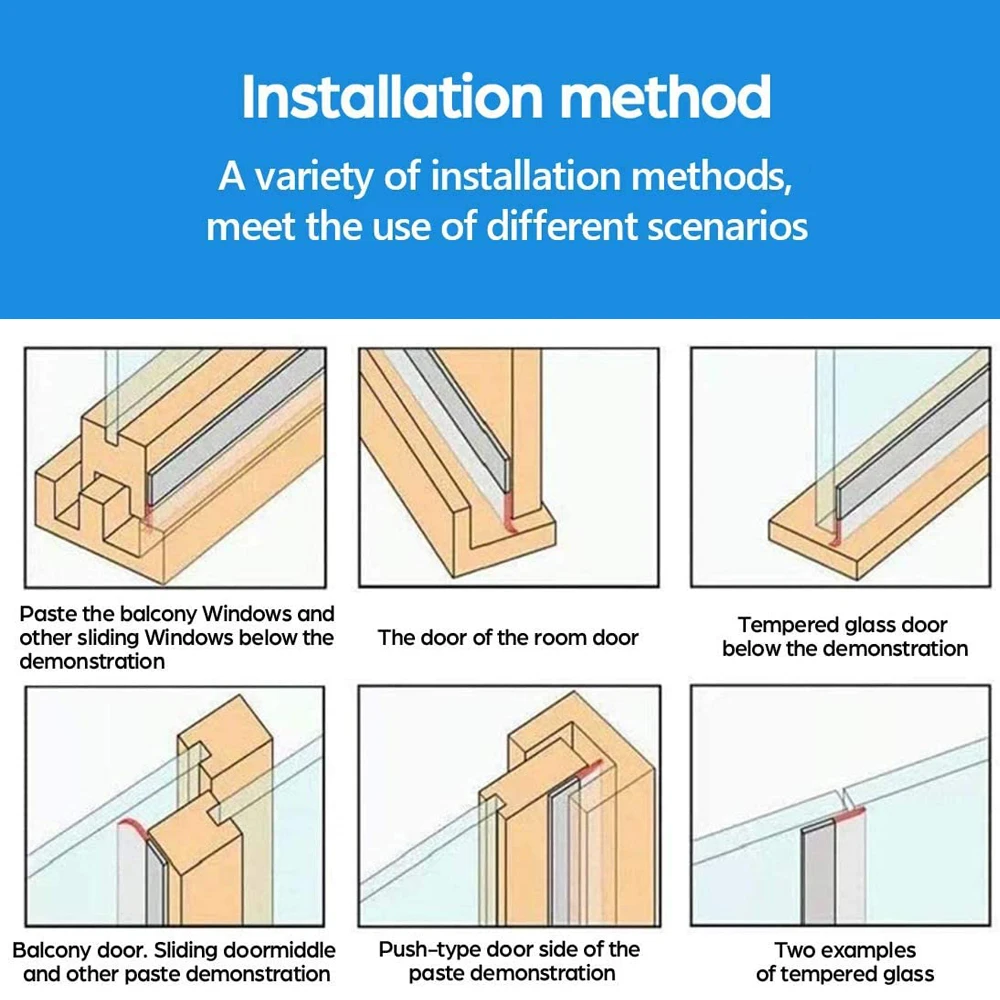 Installation method

A variety of installation methods, meet the use of different scenarios

Paste the balcony Windows and other sliding Windows below the demonstration

The door of the room door

Tempered glass door below the demonstration

Balcony door. Sliding doormiddle and other paste demonstration

Push-type door side of the paste demonstration

Two examples of tempered glass