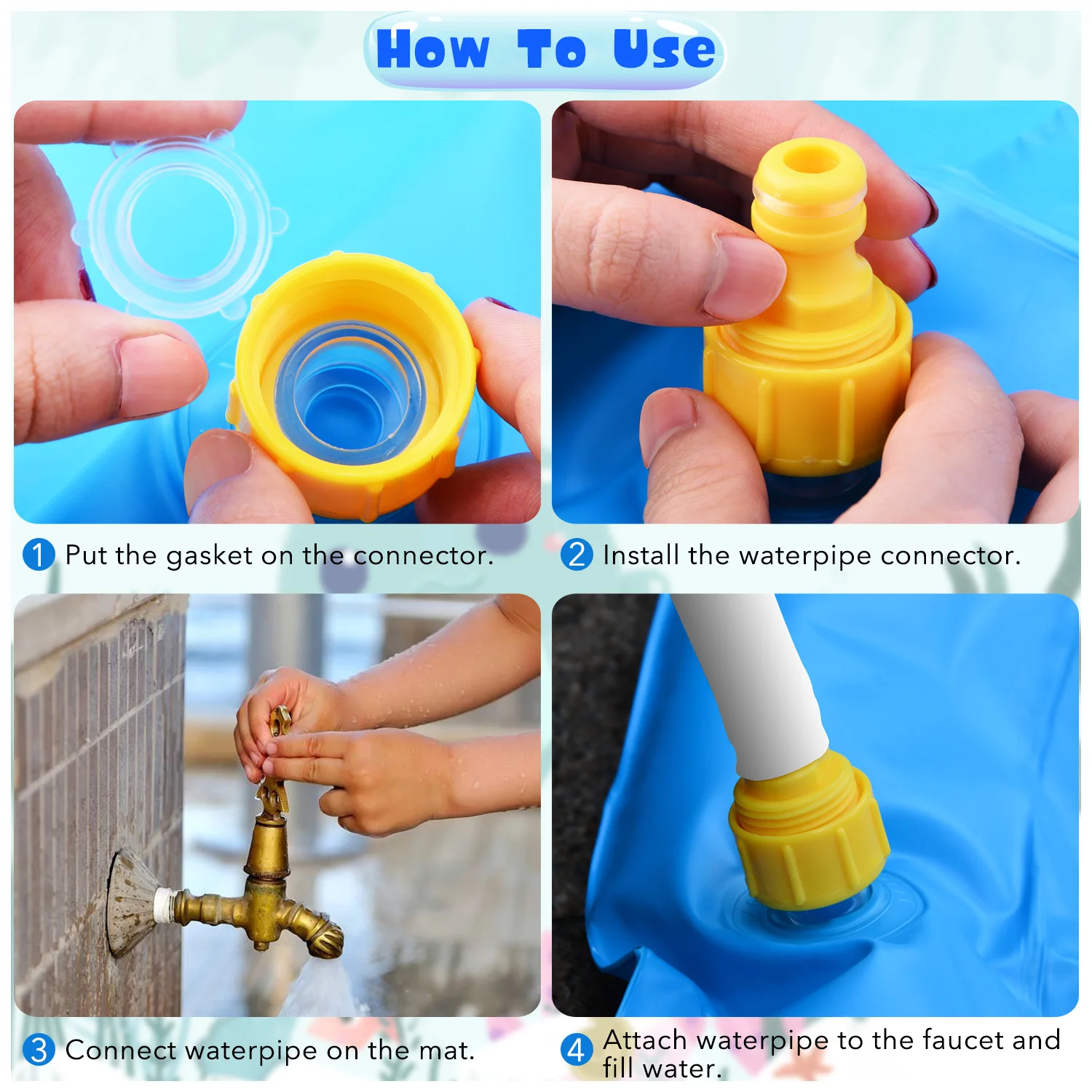 How To Use

1 Put the gasket on the connector.

2 Install the waterpipe connector.

3 Connect waterpipe on the mat.

4 Attach waterpipe to the faucet and fill water.