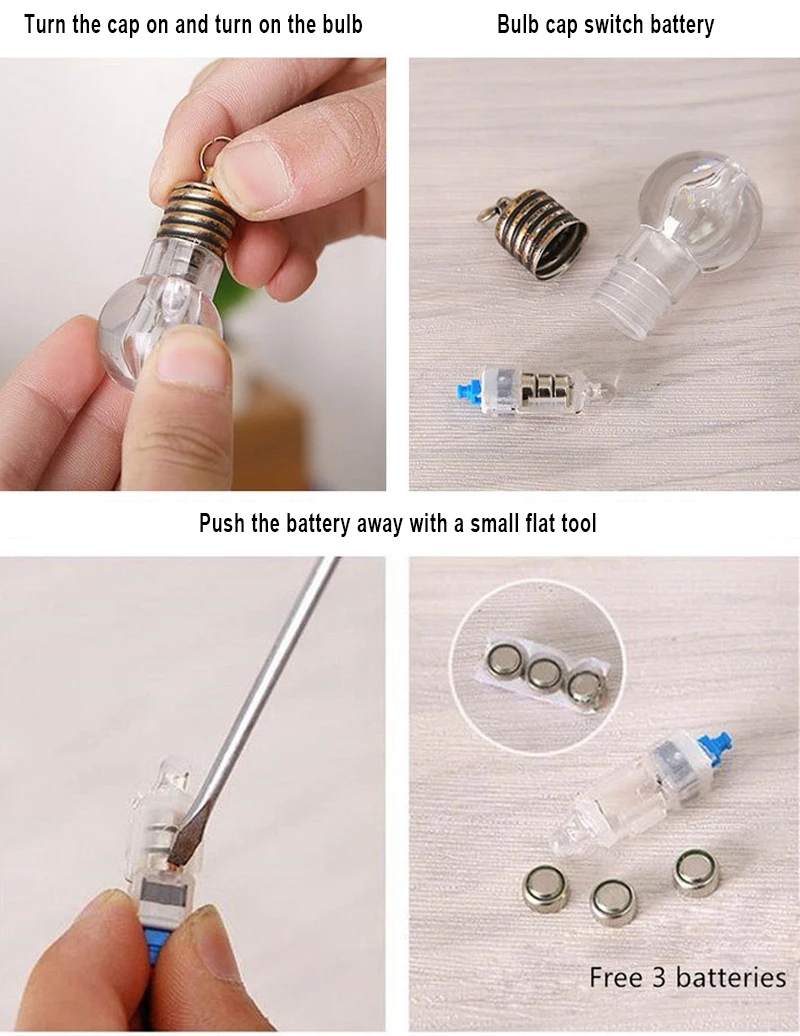 Turn the cap on and turn on the bulb

Bulb cap switch battery

Push the battery away with a small flat tool

Free 3 batteries