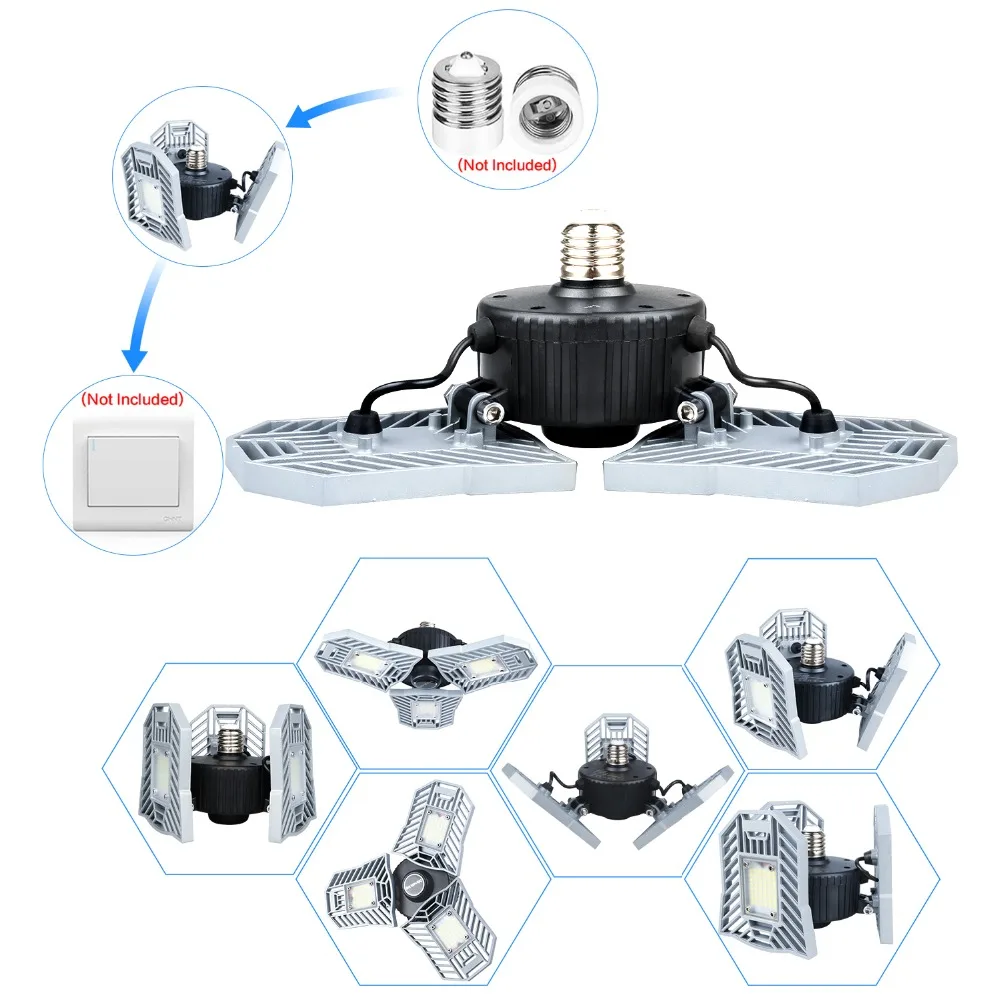 (Not Included)

(Not Included)