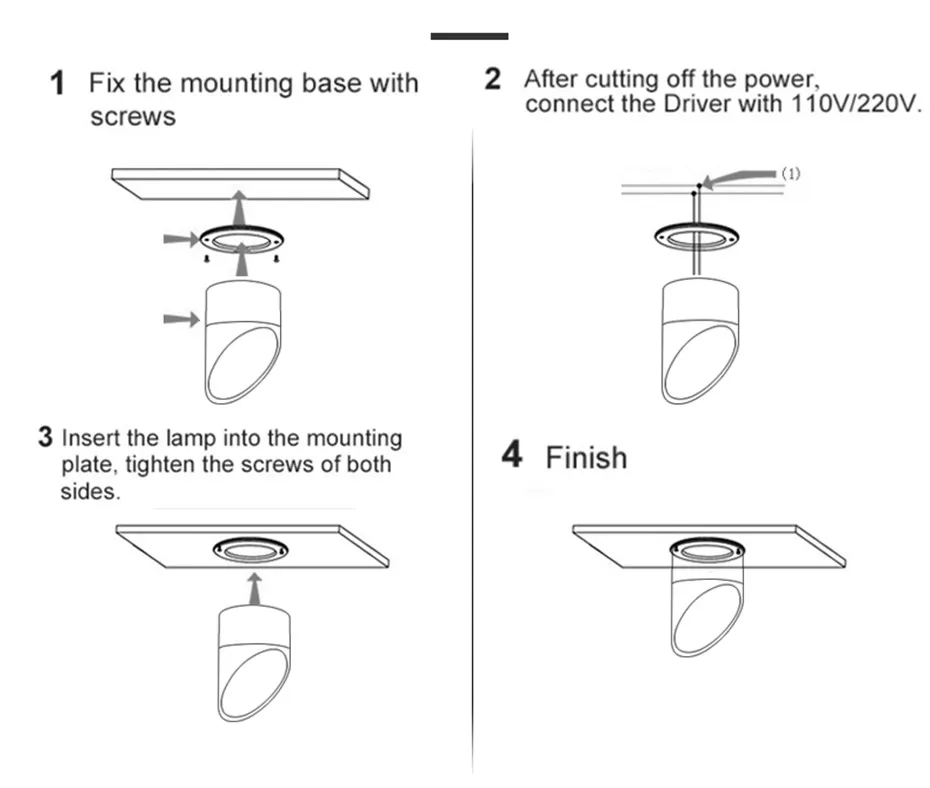 1 Fix the mounting base with screws

2 After cutting off the power, connect the Driver with 110V/220V.

(1)

3 Insert the lamp into the mounting plate, tighten the screws of both sides.

4 Finish