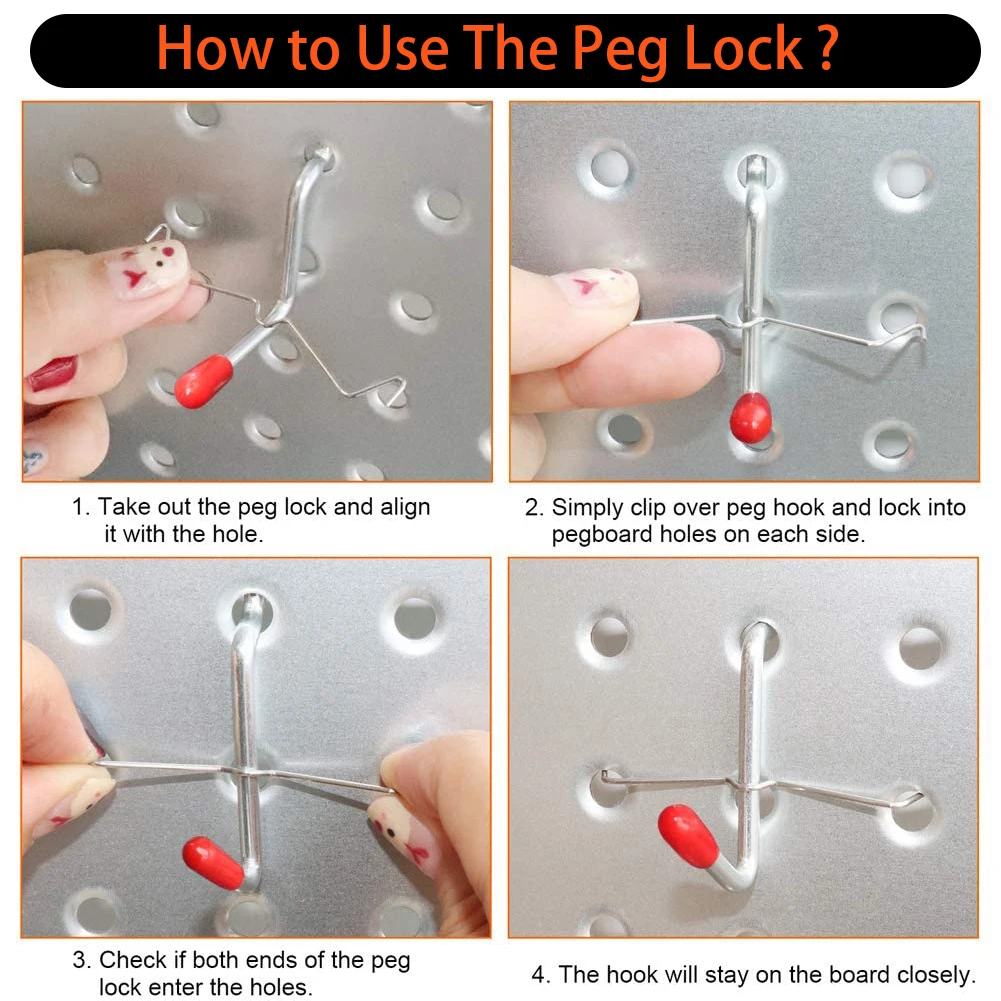 How to Use The Peg Lock ?

1. Take out the peg lock and align it with the hole.

2. Simply clip over peg hook and lock into pegboard holes on each side.

3. Check if both ends of the peg lock enter the holes.

4. The hook will stay on the board closely.