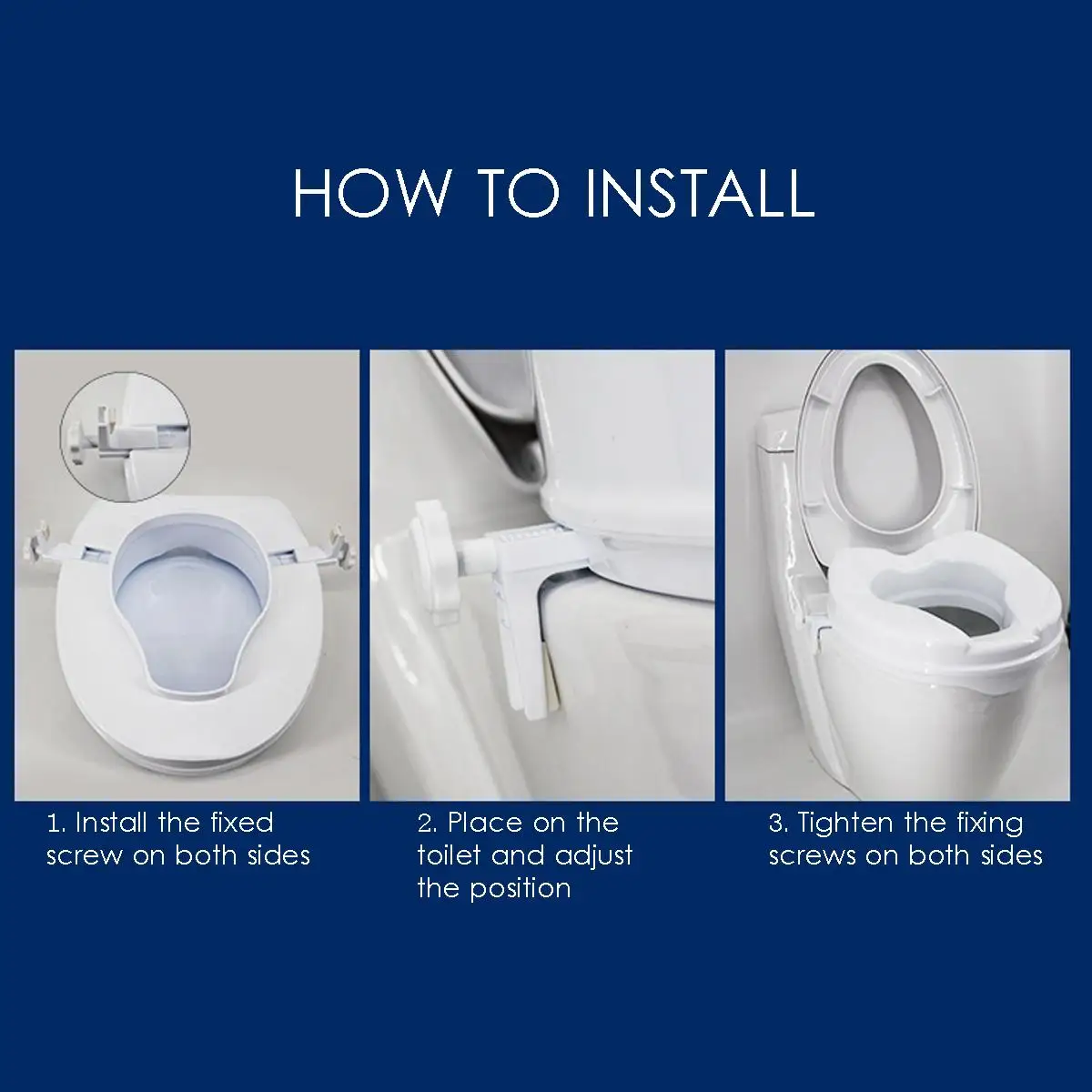 HOW TO INSTALL

1. Install the fixed screw on both sides

2. Place on the toilet and adjust the position

3. Tighten the fixing screws on both sides