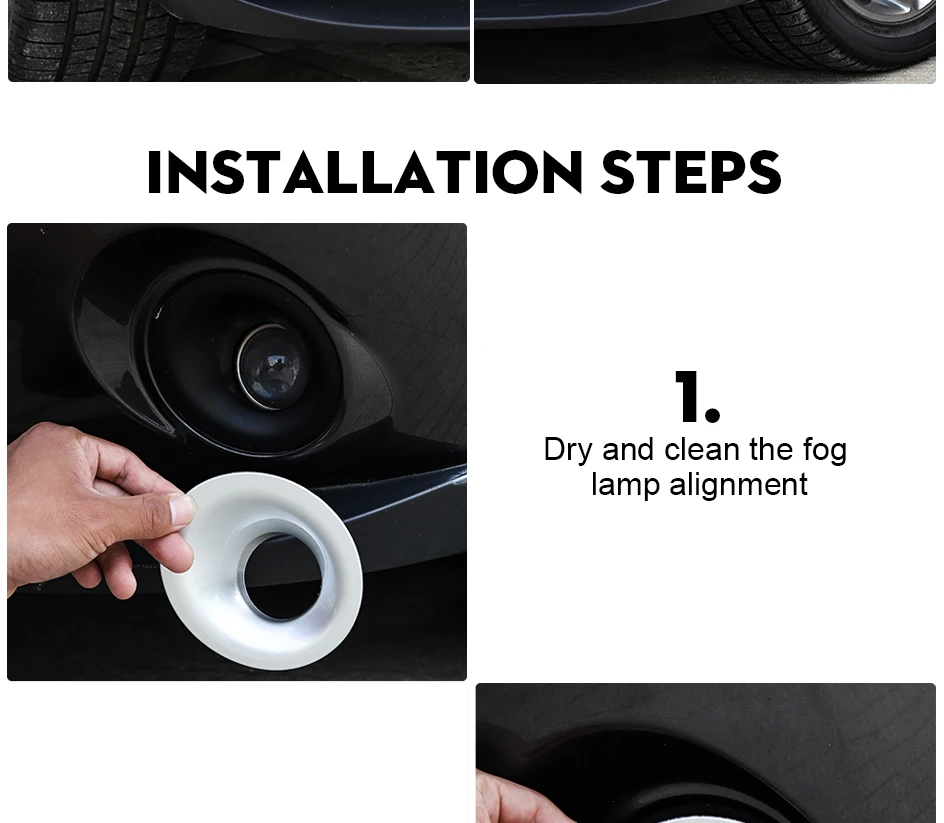 INSTALLATION STEPS

1.

Dry and clean the fog lamp alignment