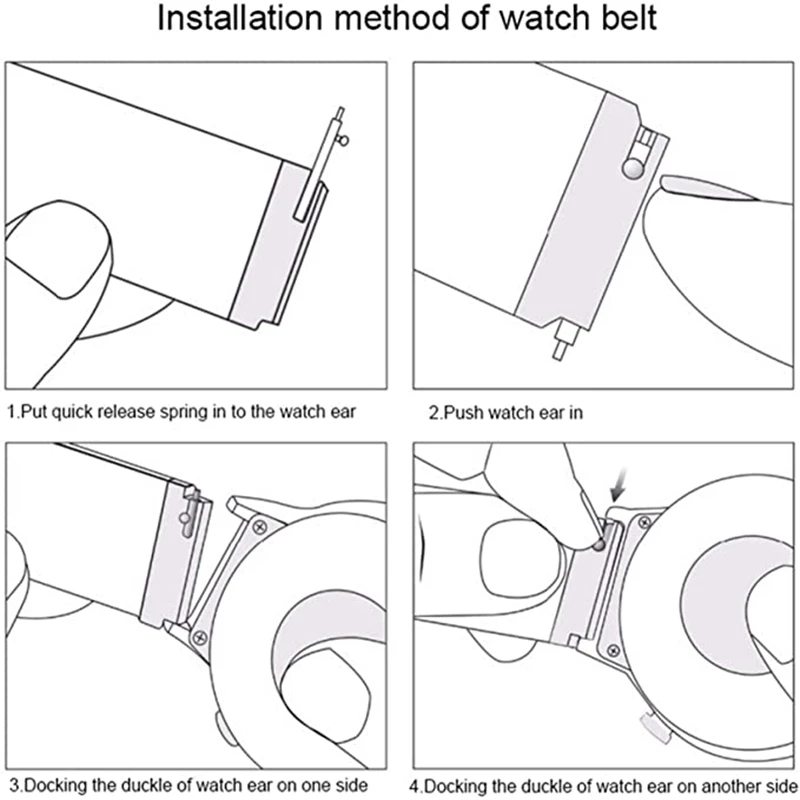 Installation method of watch belt

1.Put quick release spring in to the watch ear

2.Push watch ear in

3.Docking the duckle of watch ear on one side

4.Docking the duckle of watch ear on another side