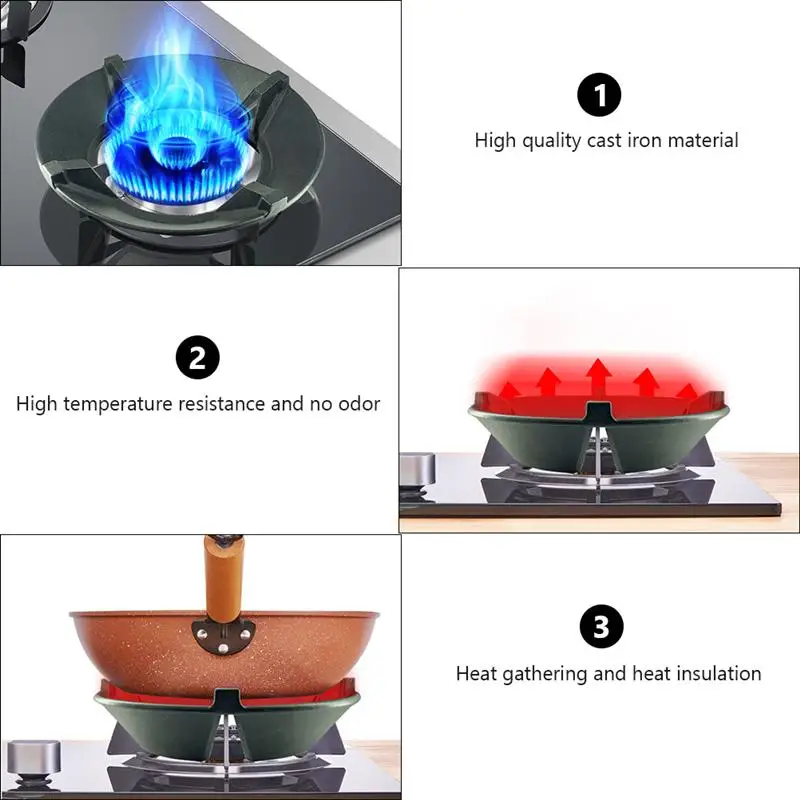 1
High quality cast iron material

2
High temperature resistance and no odor

3
Heat gathering and heat insulation