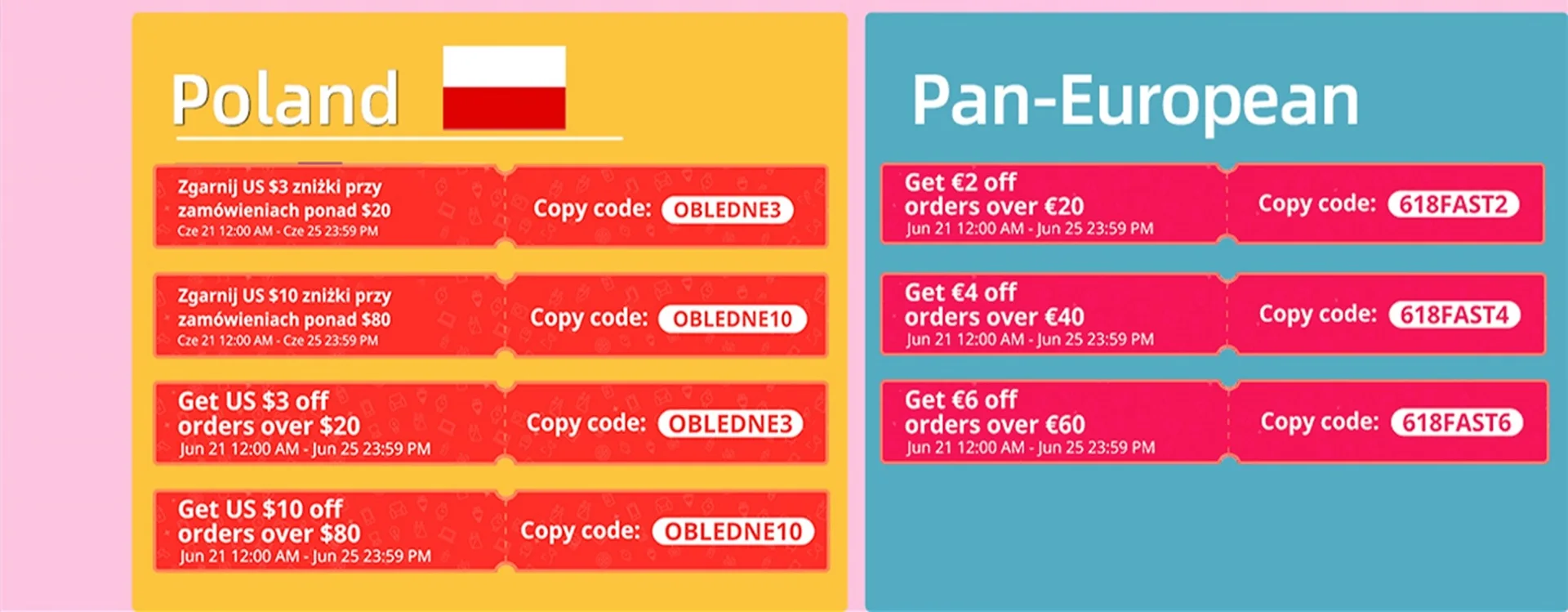 Poland

Zgarnij US $3 zniżki przy zamówieniach ponad $20
Cze 21 12:00 AM - Cze 25 23:59 PM

Copy code: OBLEDNE3

Zgarnij US $10 zniżki przy zamówieniach ponad $80
Cze 21 12:00 AM - Cze 25 23:59 PM

Copy code: OBLEDNE10

Get US $3 off orders over $20
Jun 21 12:00 AM - Jun 25 23:59 PM

Copy code: OBLEDNE3

Get US $10 off orders over $80
Jun 21 12:00 AM - Jun 25 23:59 PM

Copy code: OBLEDNE10

Pan-European

Get €2 off orders over €20
Jun 21 12:00 AM - Jun 25 23:59 PM

Copy code: 618FAST2

Get €4 off orders over €40
Jun 21 12:00 AM - Jun 25 23:59 PM

Copy code: 618FAST4

Get €6 off orders over €60
Jun 21 12:00 AM - Jun 25 23:59 PM

Copy code: 618FAST6