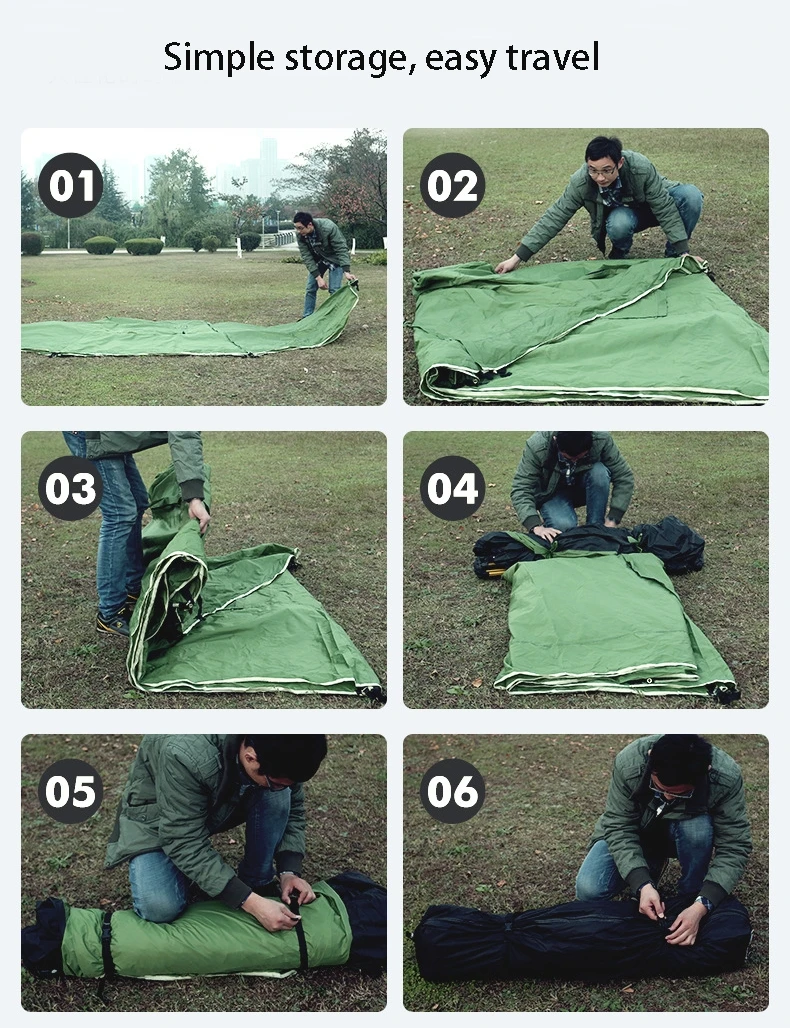 Simple storage, easy travel

01

02

03

04

05

06