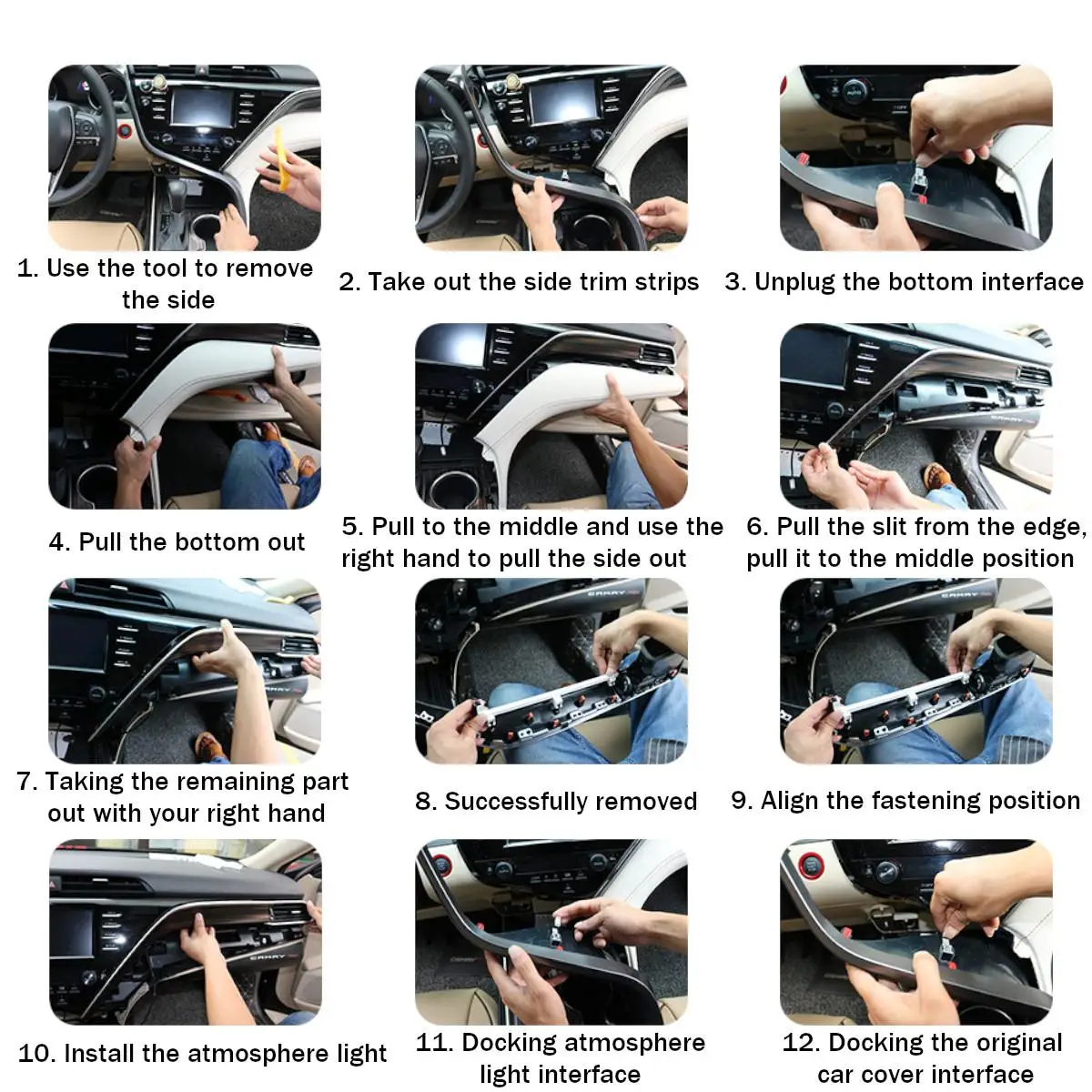 1. Use the tool to remove the side

2. Take out the side trim strips

3. Unplug the bottom interface

4. Pull the bottom out

5. Pull to the middle and use the right hand to pull the side out

6. Pull the slit from the edge, pull it to the middle position

7. Taking the remaining part out with your right hand

8. Successfully removed

9. Align the fastening position

10. Install the atmosphere light

11. Docking atmosphere light interface

12. Docking the original car cover interface