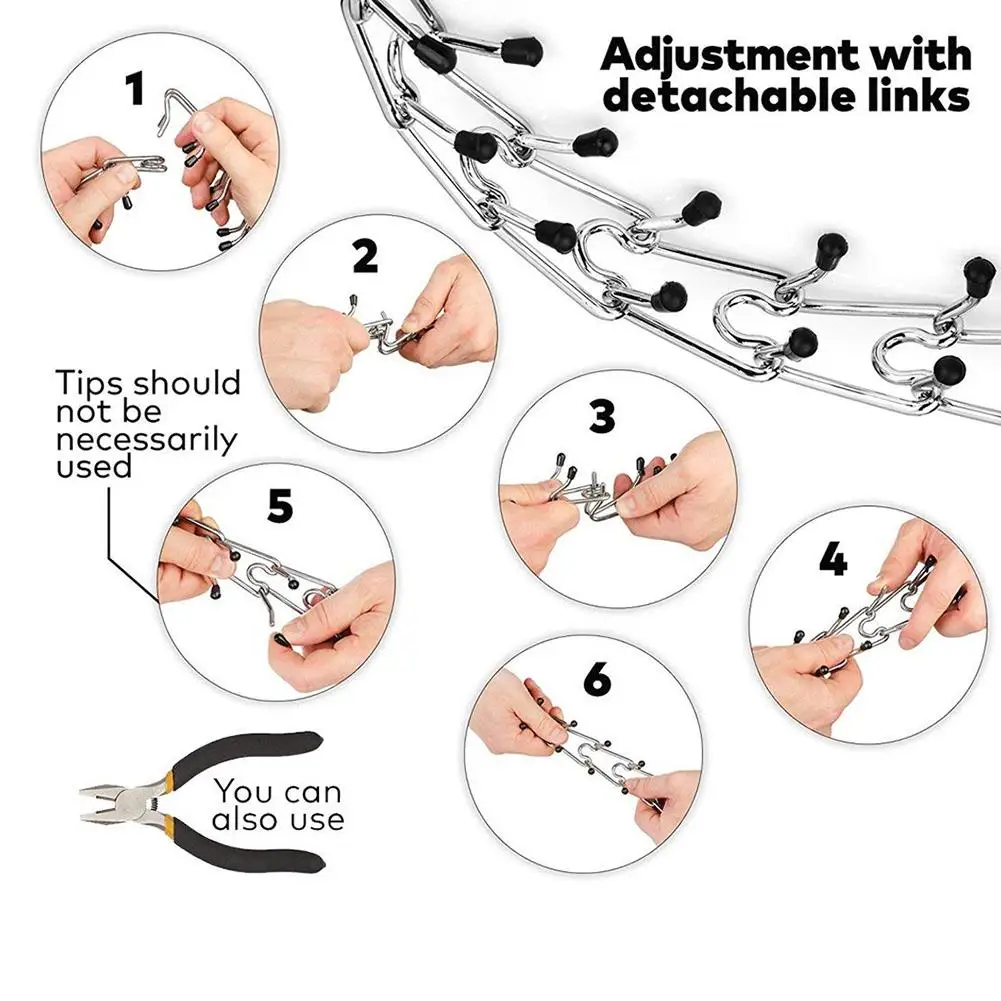 Adjustment with detachable links

1

2

Tips should not be necessarily used

3

5

4

6

You can also use