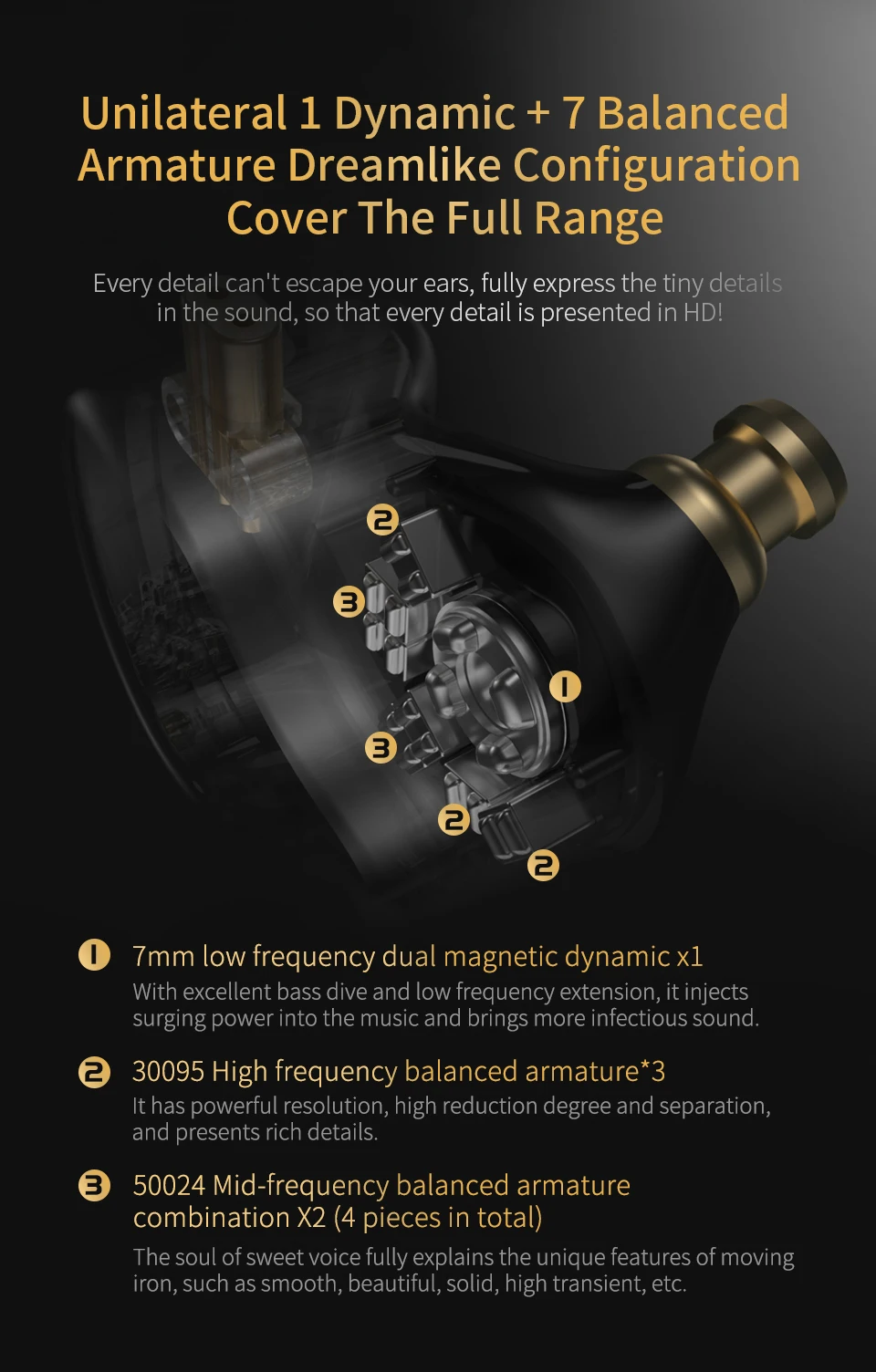 Unilateral 1 Dynamic + 7 Balanced Armature Dreamlike Configuration Cover The Full Range

Every detail can't escape your ears, fully express the tiny details in the sound, so that every detail is presented in HD!

2

3

1

3

2

2

1 7mm low frequency dual magnetic dynamic x1

With excellent bass dive and low frequency extension, it injects surging power into the music and brings more infectious sound.

2 30095 High frequency balanced armature*3

It has powerful resolution, high reduction degree and separation, and presents rich details.

3 50024 Mid-frequency balanced armature combination X2 (4 pieces in total)

The soul of sweet voice fully explains the unique features of moving iron, such as smooth, beautiful, solid, high transient, etc.