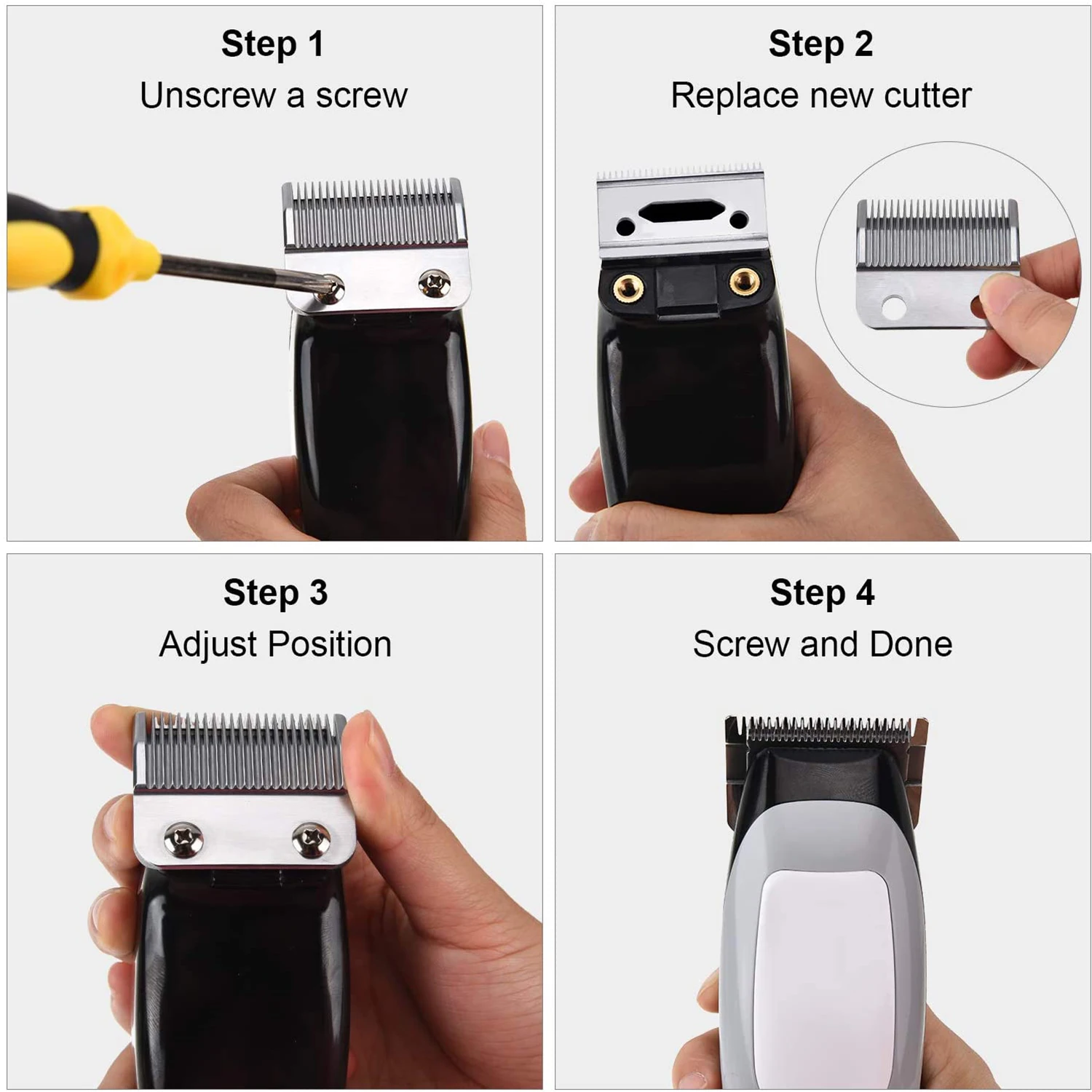 Step 1
Unscrew a screw

Step 2
Replace new cutter

Step 3
Adjust Position

Step 4
Screw and Done