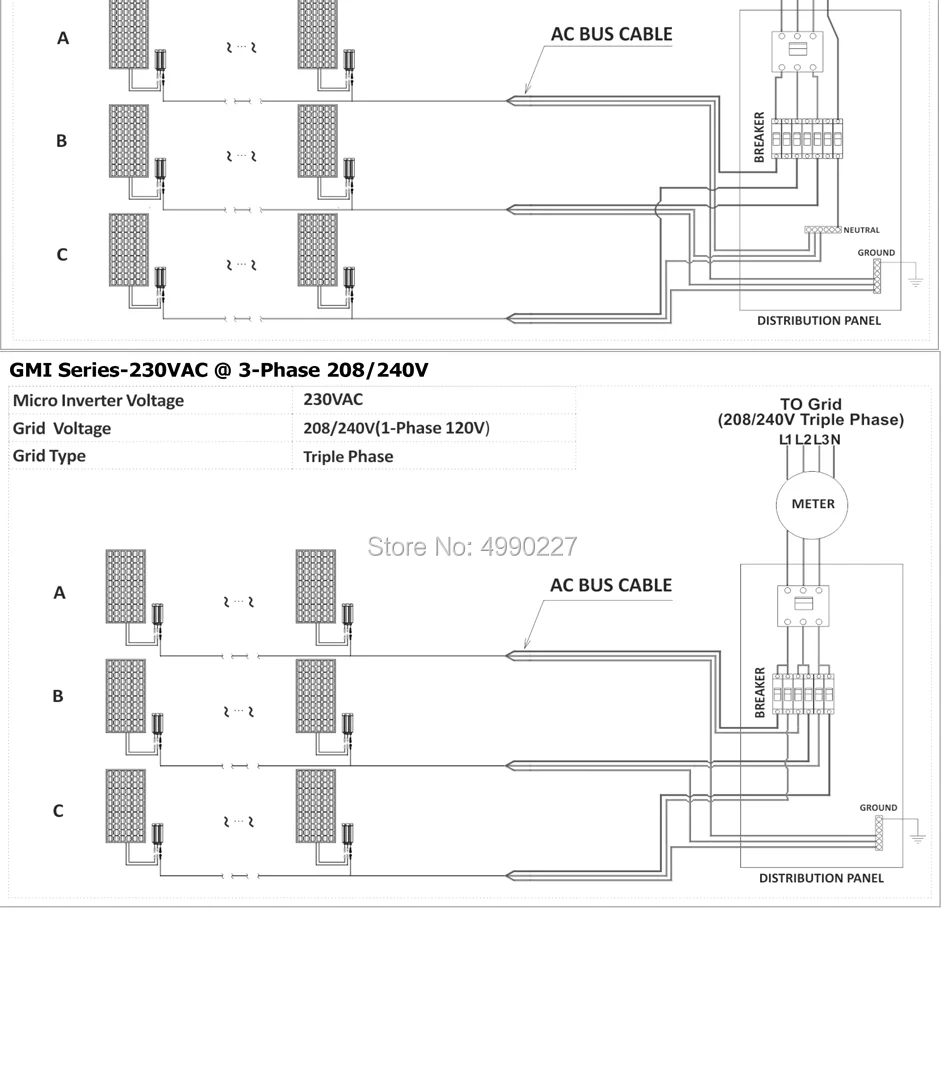 A

AC BUS CABLE

B

BREAKER

C

NEUTRAL

GROUND

DISTRIBUTION PANEL

GMI Series-230VAC @ 3-Phase 208/240V

| Micro Inverter Voltage | 230VAC |
|---|---|
| Grid Voltage | 208/240V(1-Phase 120V) |
| Grid Type | Triple Phase |

TO Grid
(208/240V Triple Phase)
L1 L2 L3 N

METER

Store No: 4990227

A

AC BUS CABLE

B

BREAKER

C

GROUND

DISTRIBUTION PANEL