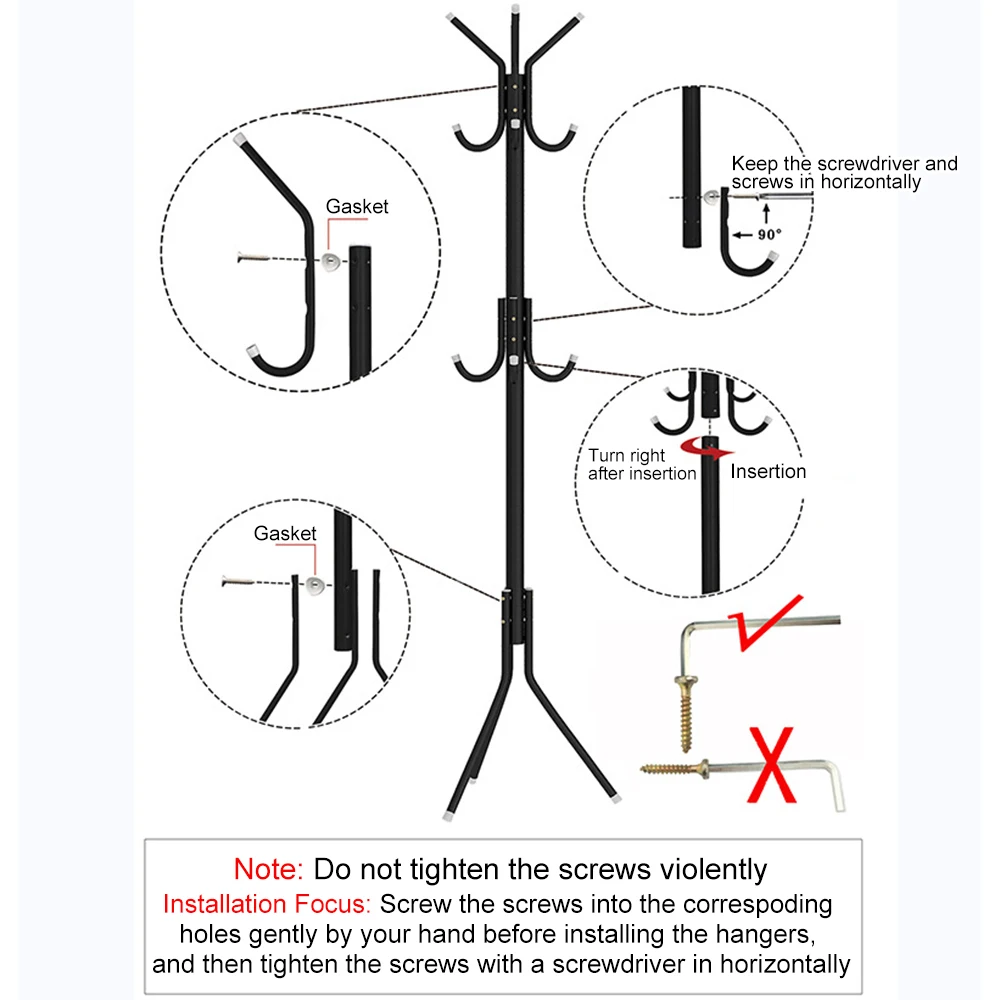 Gasket

Keep the screwdriver and screws in horizontally

90°

Turn right after insertion

Insertion

Gasket

Note: Do not tighten the screws violently
Installation Focus: Screw the screws into the correspoding holes gently by your hand before installing the hangers, and then tighten the screws with a screwdriver in horizontally