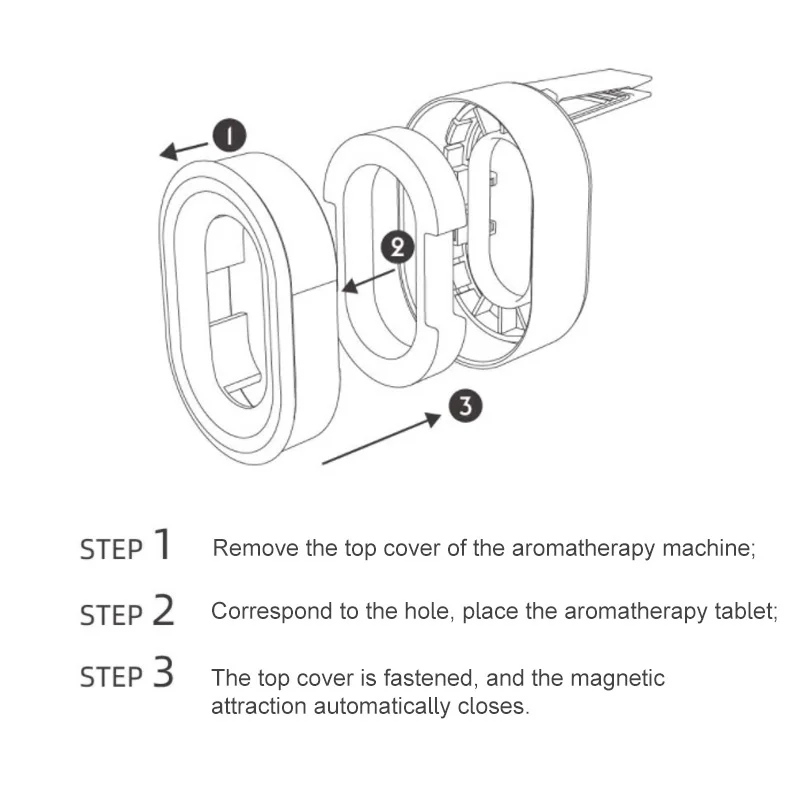 1

2

3

STEP 1 Remove the top cover of the aromatherapy machine;

STEP 2 Correspond to the hole, place the aromatherapy tablet;

STEP 3 The top cover is fastened, and the magnetic attraction automatically closes.