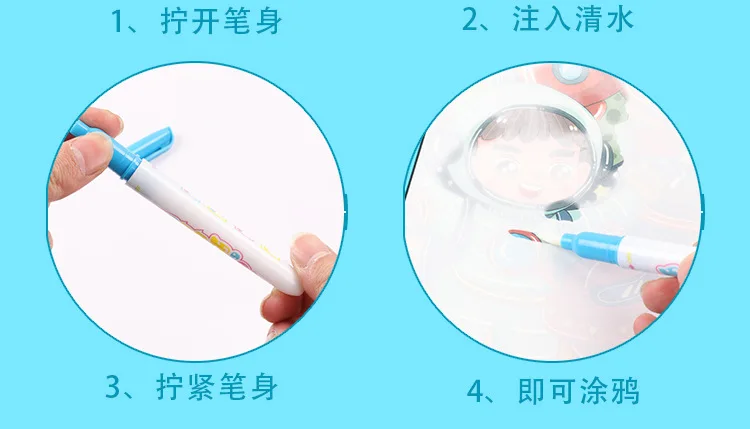 1、拧开笔身

2、注入清水

3、拧紧笔身

4、即可涂鸦