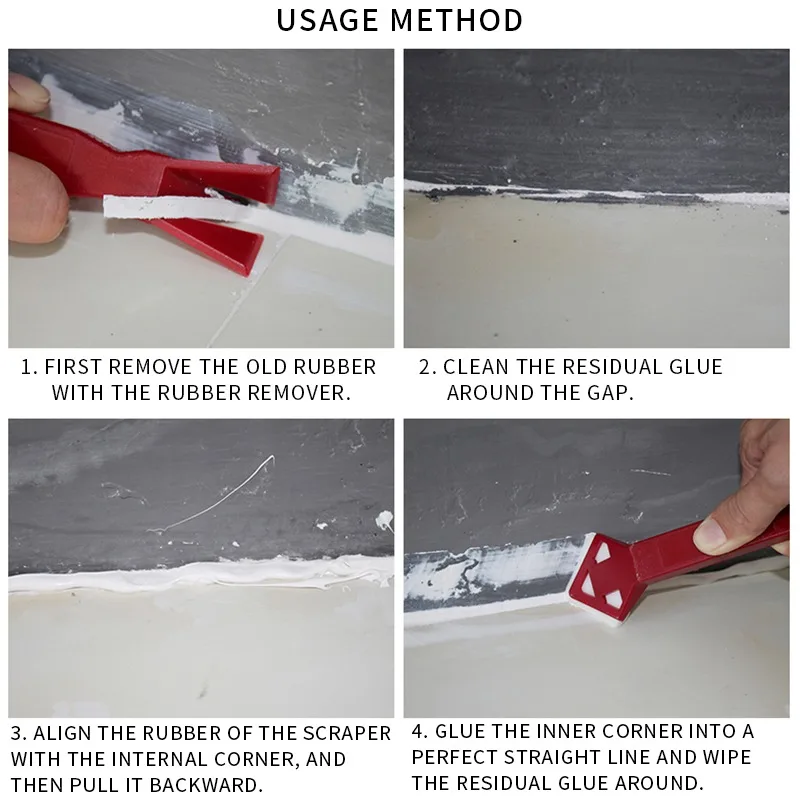 USAGE METHOD

1. FIRST REMOVE THE OLD RUBBER WITH THE RUBBER REMOVER.

2. CLEAN THE RESIDUAL GLUE AROUND THE GAP.

3. ALIGN THE RUBBER OF THE SCRAPER WITH THE INTERNAL CORNER, AND THEN PULL IT BACKWARD.

4. GLUE THE INNER CORNER INTO A PERFECT STRAIGHT LINE AND WIPE THE RESIDUAL GLUE AROUND.