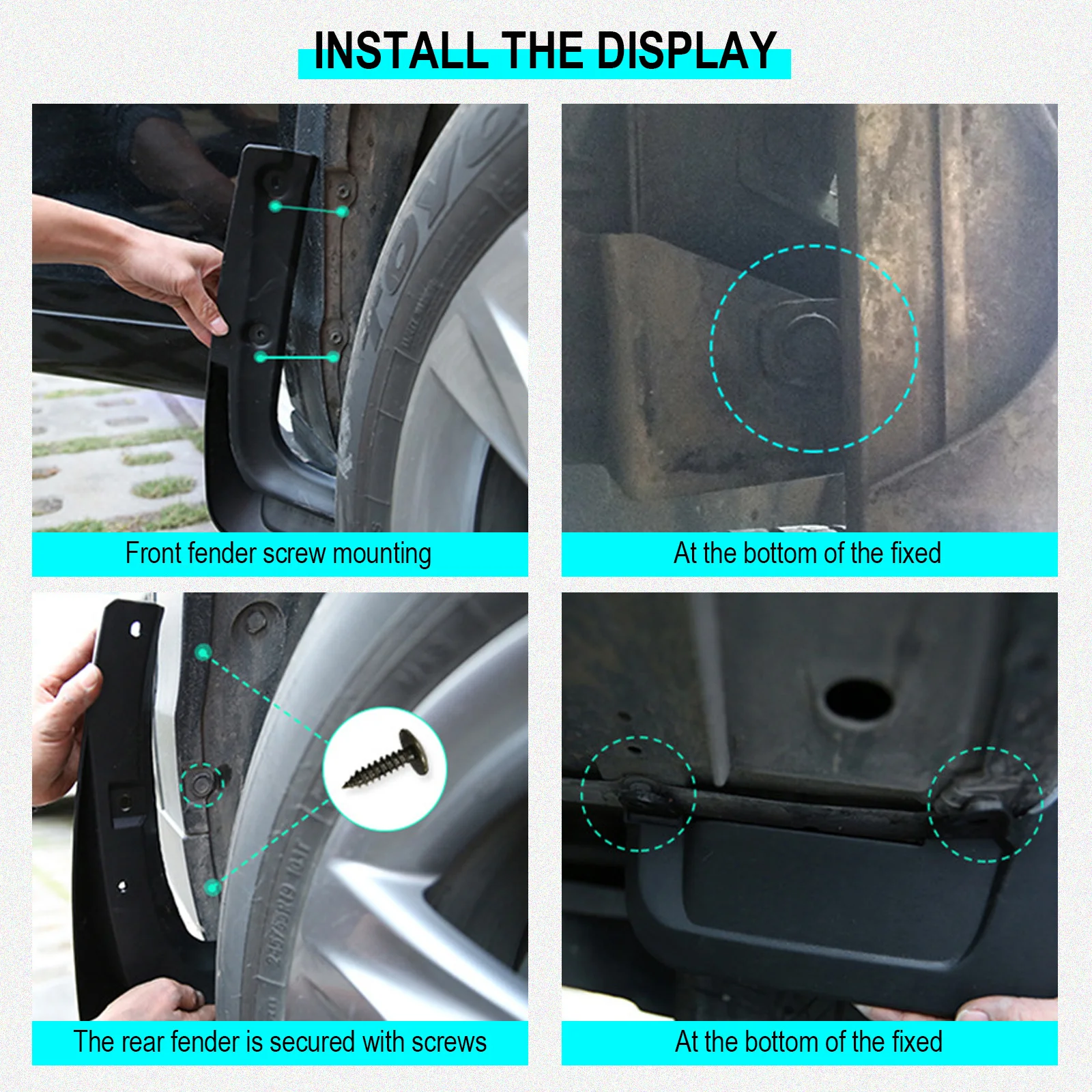 INSTALL THE DISPLAY

Front fender screw mounting

At the bottom of the fixed

The rear fender is secured with screws

At the bottom of the fixed