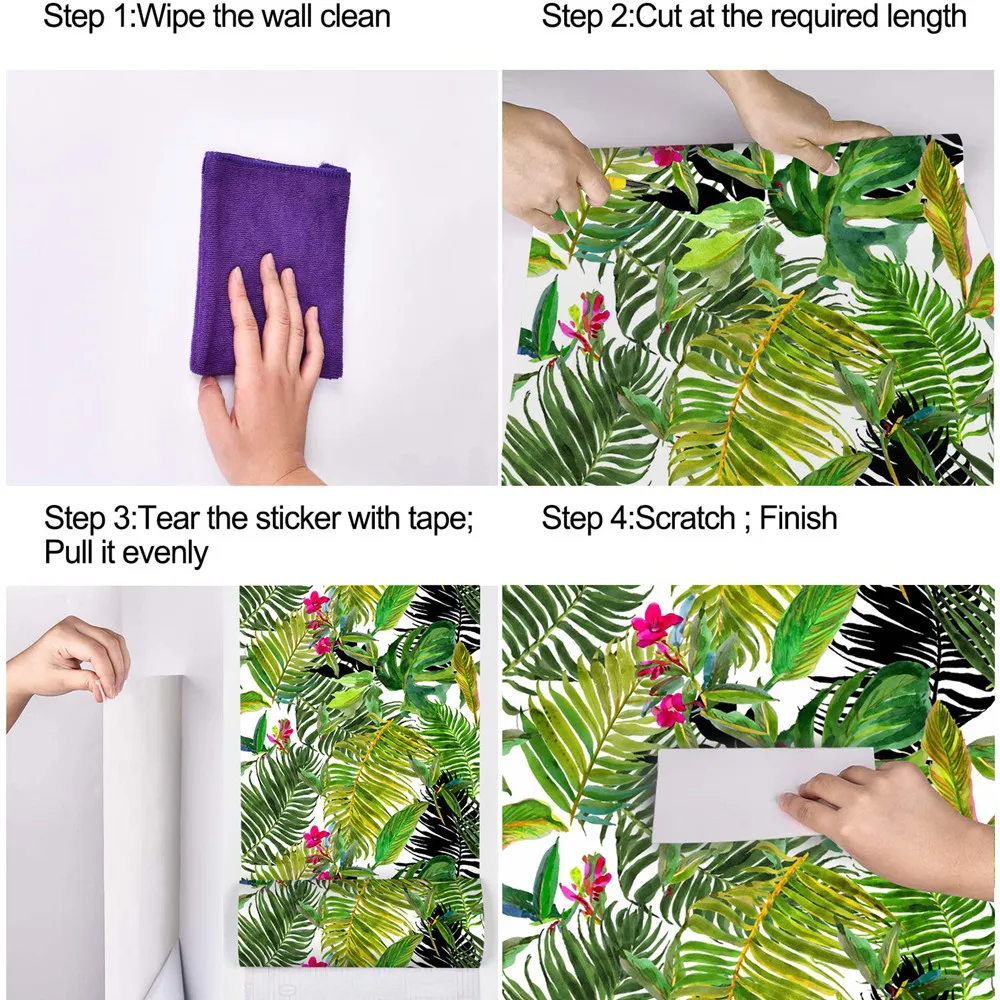 Step 1:Wipe the wall clean

Step 2:Cut at the required length

Step 3:Tear the sticker with tape; Pull it evenly

Step 4:Scratch ; Finish