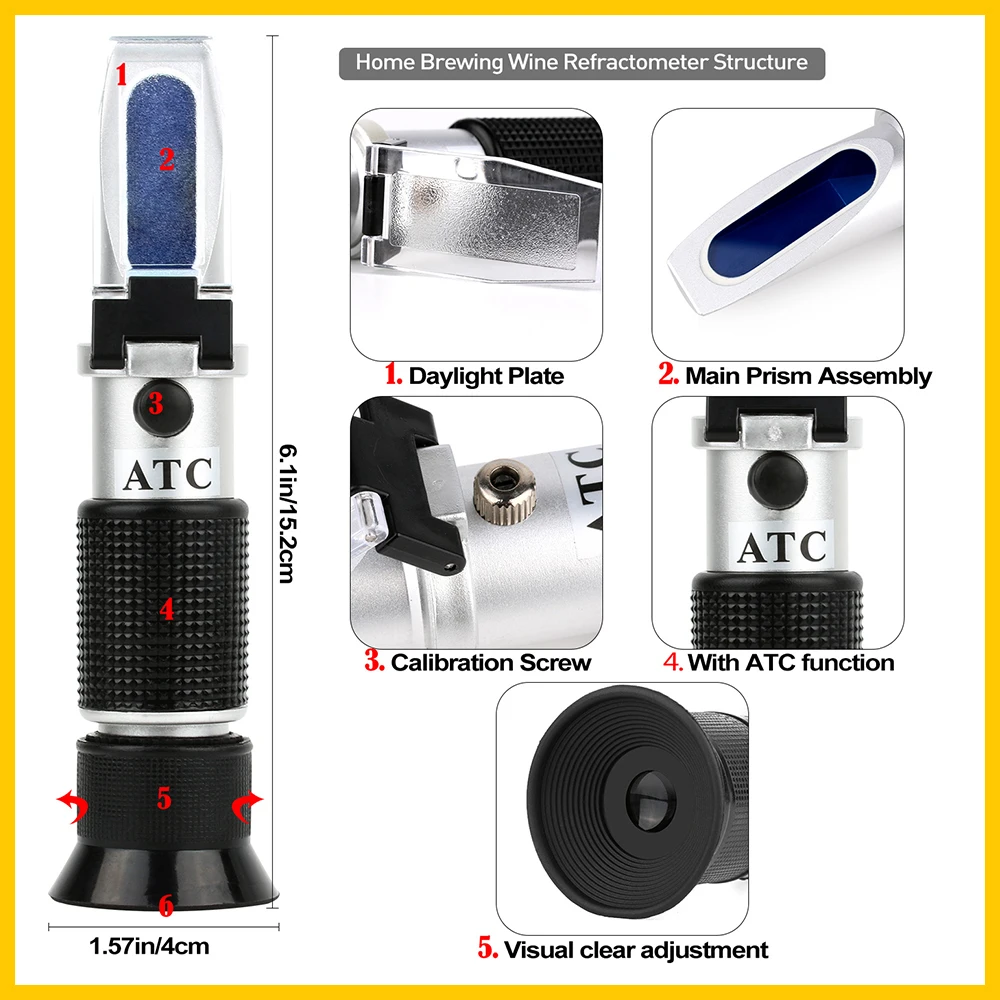 Home Brewing Wine Refractometer Structure

1
2
3
ATC
4
5
6

6.1in/15.2cm

1.57in/4cm

1. Daylight Plate

2. Main Prism Assembly

ATC

3. Calibration Screw

ATC

4. With ATC function

5. Visual clear adjustment