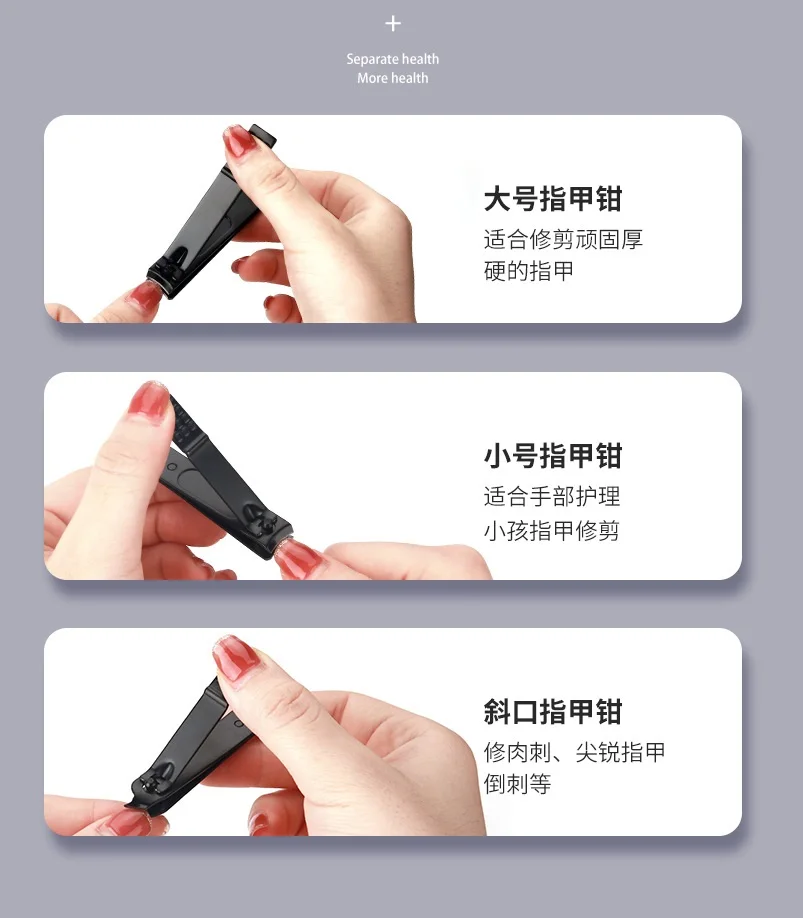 +

Separate health
More health

大号指甲钳
适合修剪顽固厚硬的指甲

小号指甲钳
适合手部护理
小孩指甲修剪

斜口指甲钳
修肉刺、尖锐指甲倒刺等