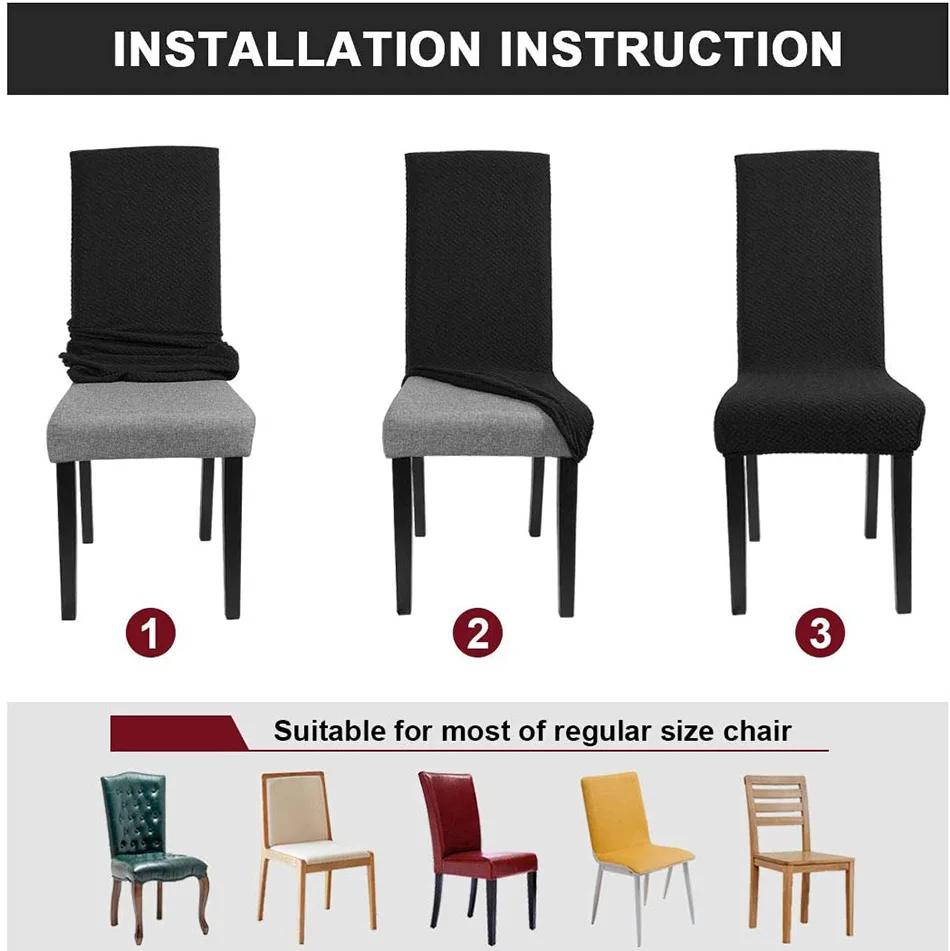 INSTALLATION INSTRUCTION

1

2

3

Suitable for most of regular size chair