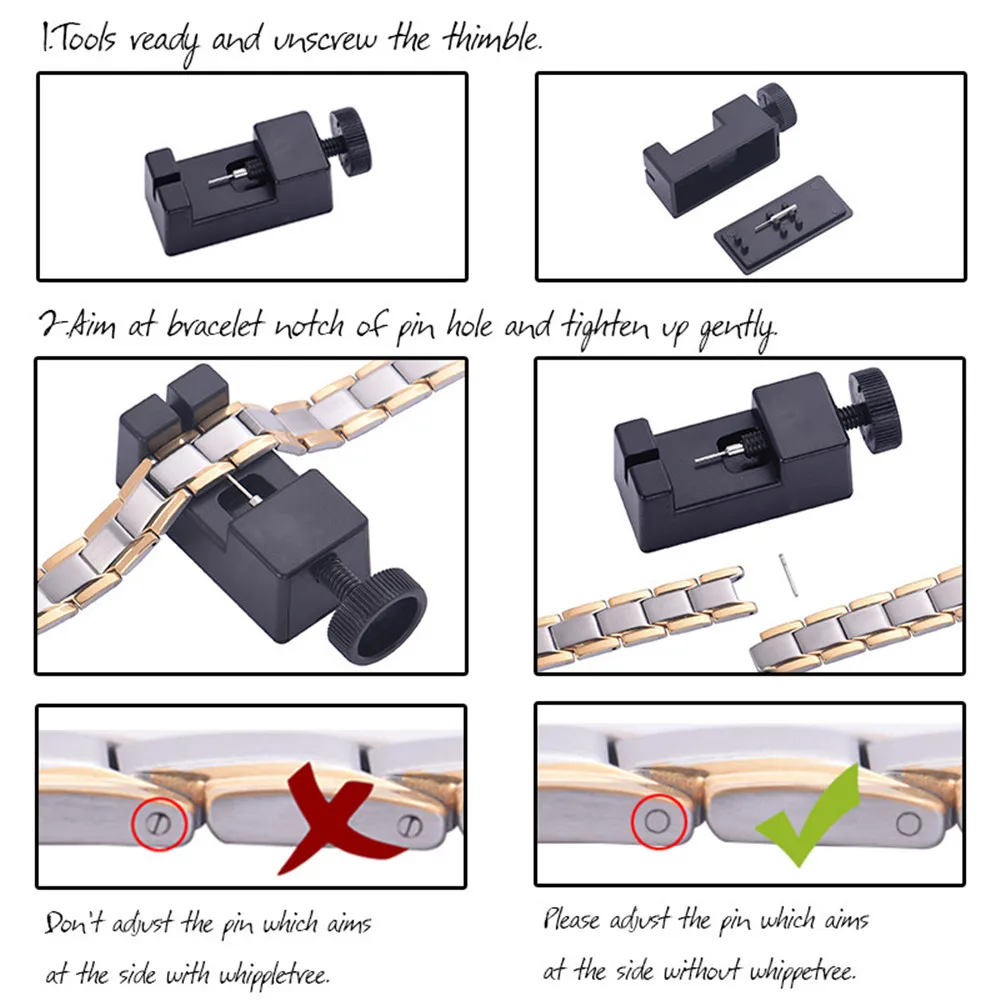 1.Tools ready and unscrew the thimble.

2.Aim at bracelet notch of pin hole and tighten up gently.

Don't adjust the pin which aims at the side with whippletree.

Please adjust the pin which aims at the side without whippetree.