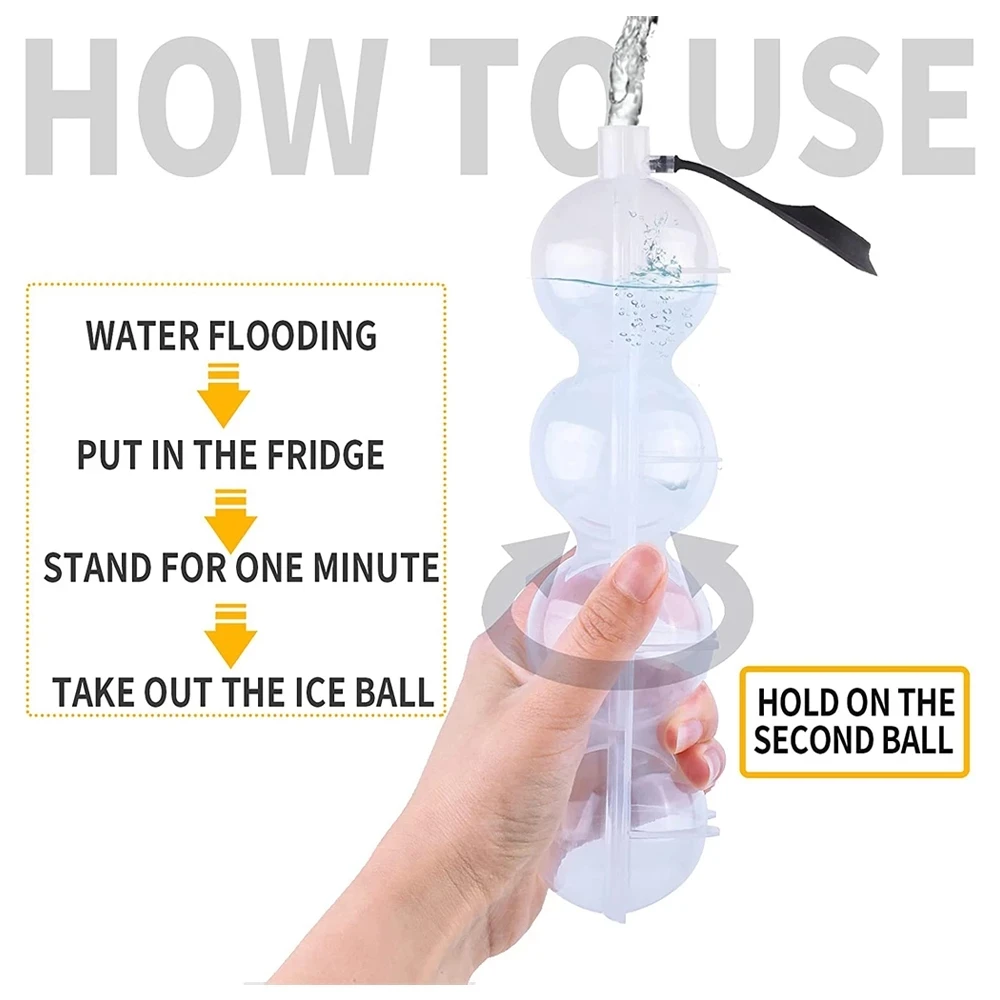 HOW TO USE

WATER FLOODING

PUT IN THE FRIDGE

STAND FOR ONE MINUTE

TAKE OUT THE ICE BALL

HOLD ON THE SECOND BALL