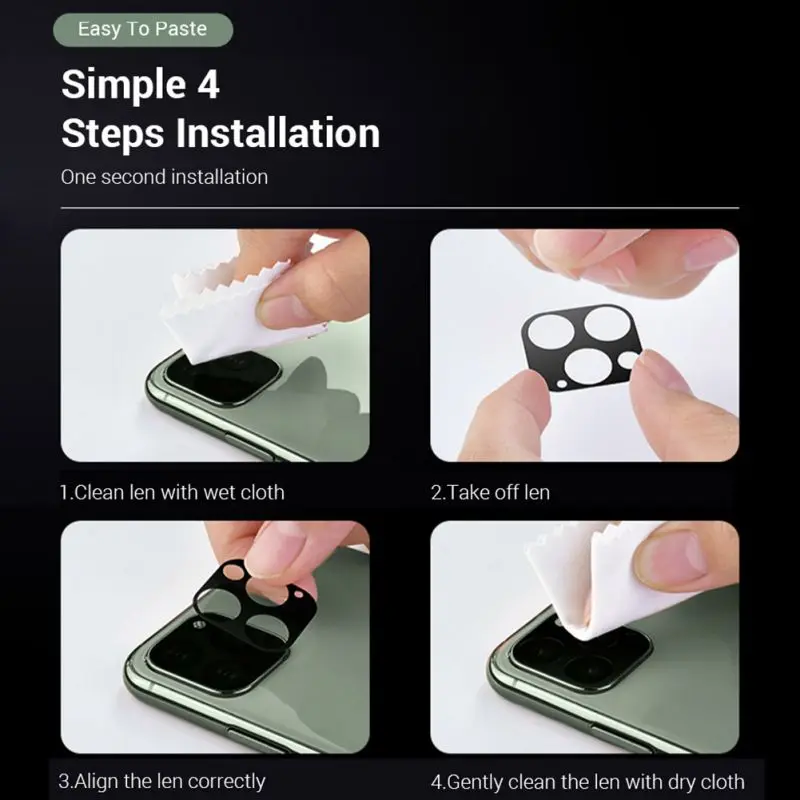 Easy To Paste

Simple 4 Steps Installation

One second installation

1.Clean len with wet cloth

2.Take off len

3.Align the len correctly

4.Gently clean the len with dry cloth